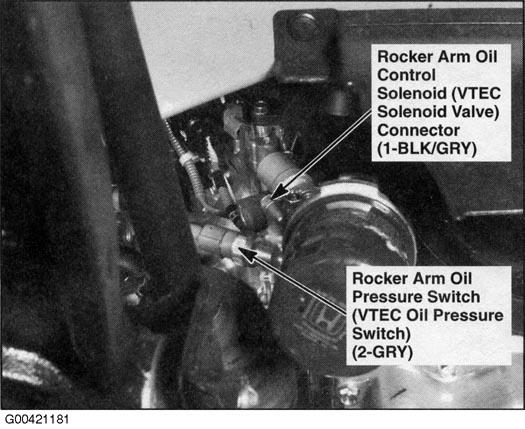 Rocker Arm Oil Control Solenoid (VTEC Solenoid Valve) Connector (1-BLK/GRY)

Rocker Arm Oil Pressure Switch (VTEC Oil Pressure Switch) (2-GRY)

G00421181