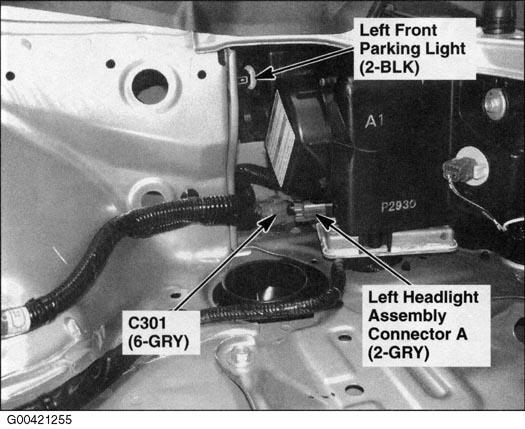 Left Front Parking Light (2-BLK)

A1

P2930

C301 (6-GRY)

Left Headlight Assembly Connector A (2-GRY)

G00421255