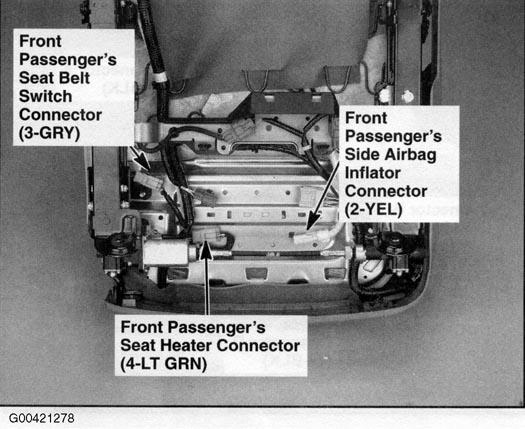 Front Passenger's Seat Belt Switch Connector (3-GRY)

Front Passenger's Side Airbag Inflator Connector (2-YEL)

Front Passenger's Seat Heater Connector (4-LT GRN)

G00421278