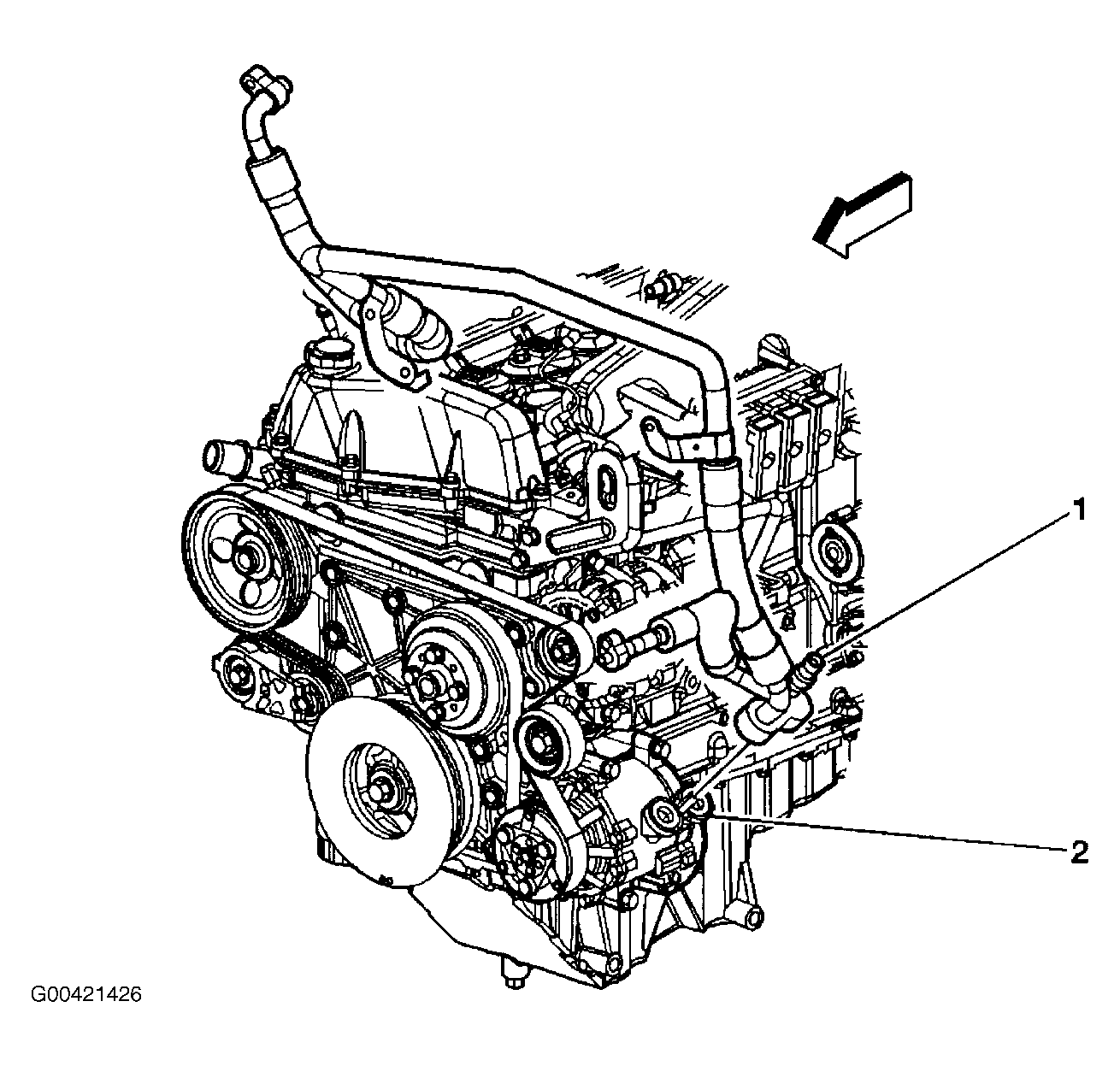 1

2

G00421426