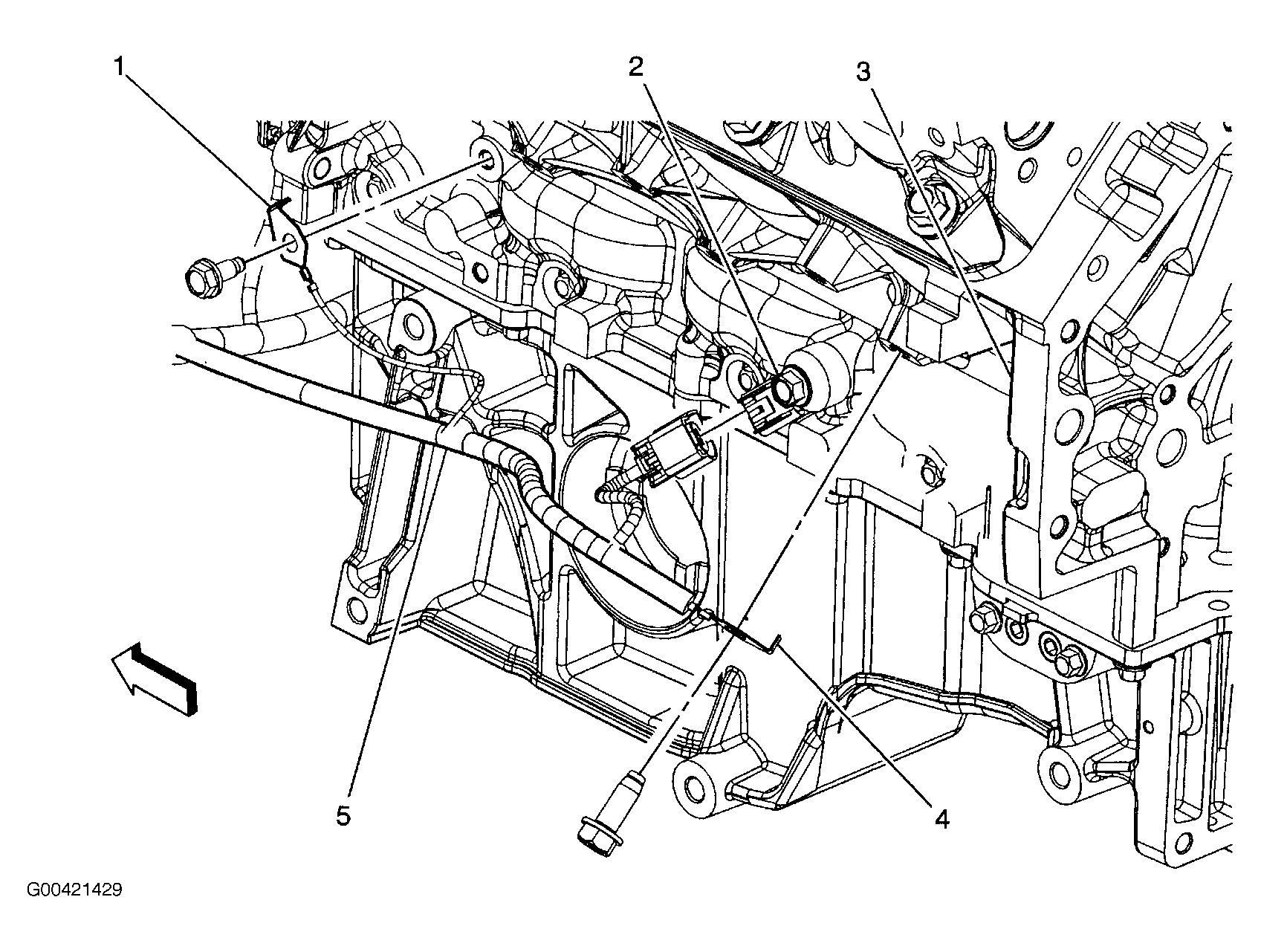 1
2
3
5
4
G00421429