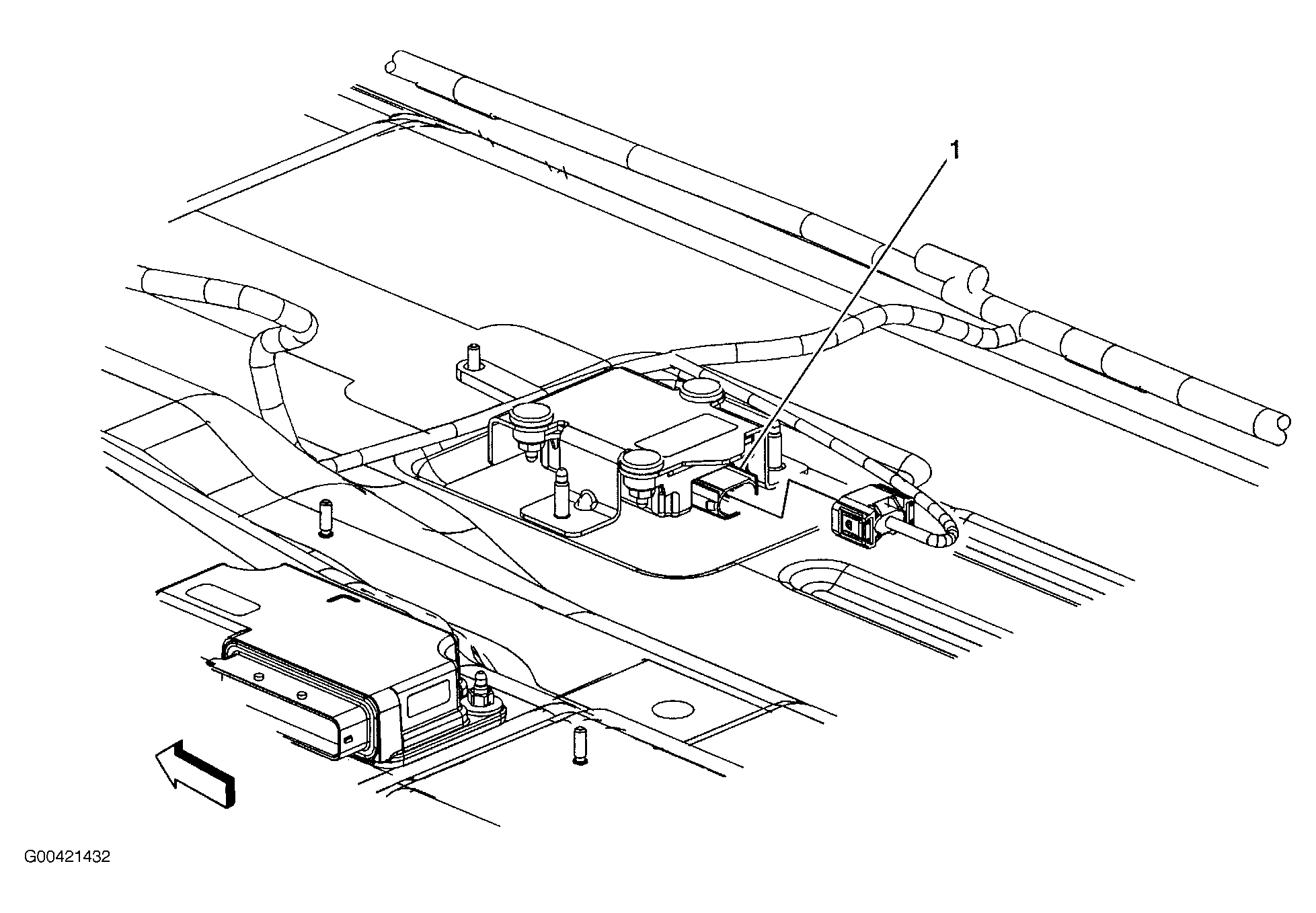 1

G00421432