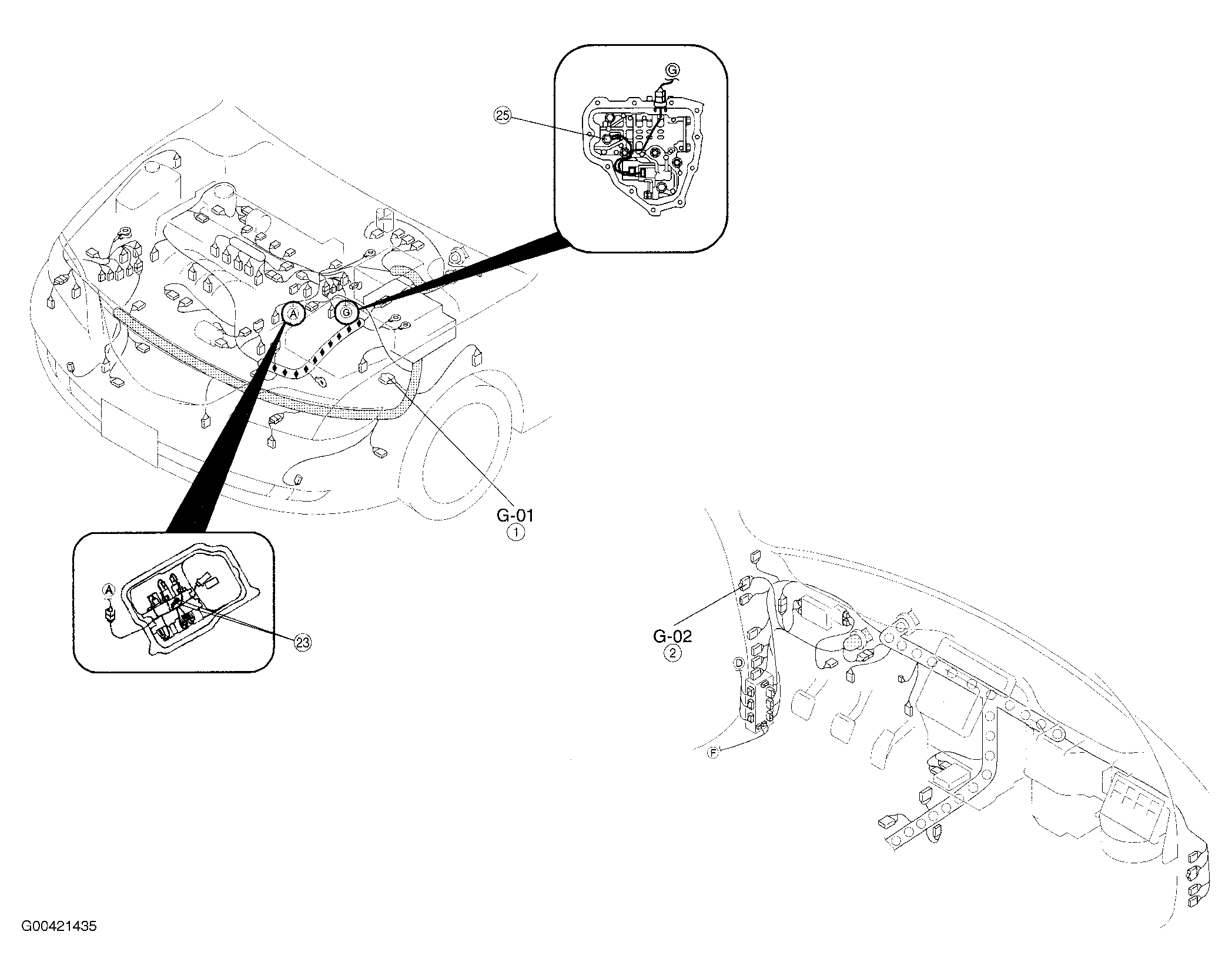 G

25

A

G

G-01
1

A

23

G-02
2

D

F

G00421435