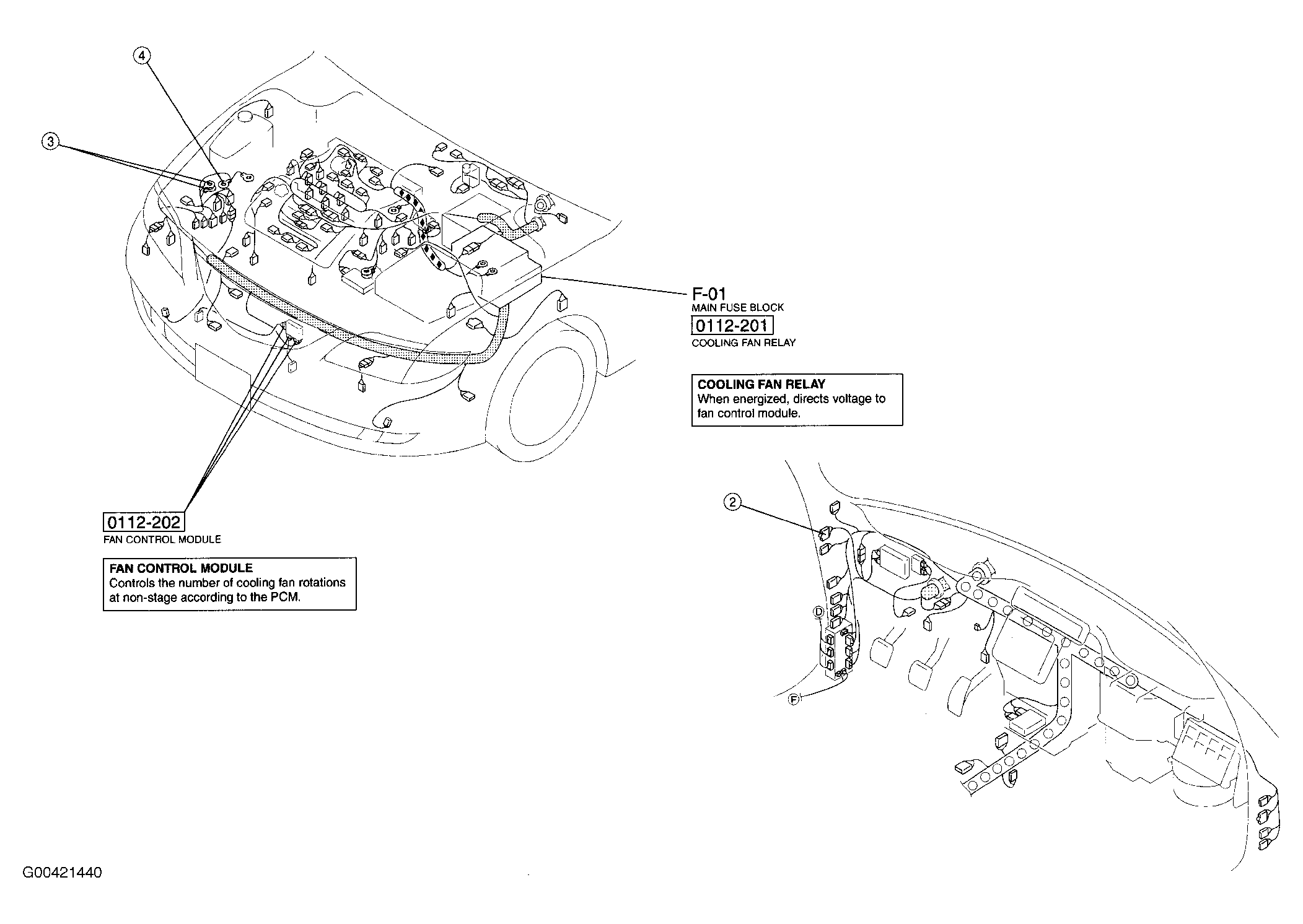 4

3

F-01
MAIN FUSE BLOCK

0112-201
COOLING FAN RELAY

COOLING FAN RELAY
When energized, directs voltage to fan control module.

0112-202
FAN CONTROL MODULE

FAN CONTROL MODULE
Controls the number of cooling fan rotations at non-stage according to the PCM.

2

D

F

G00421440