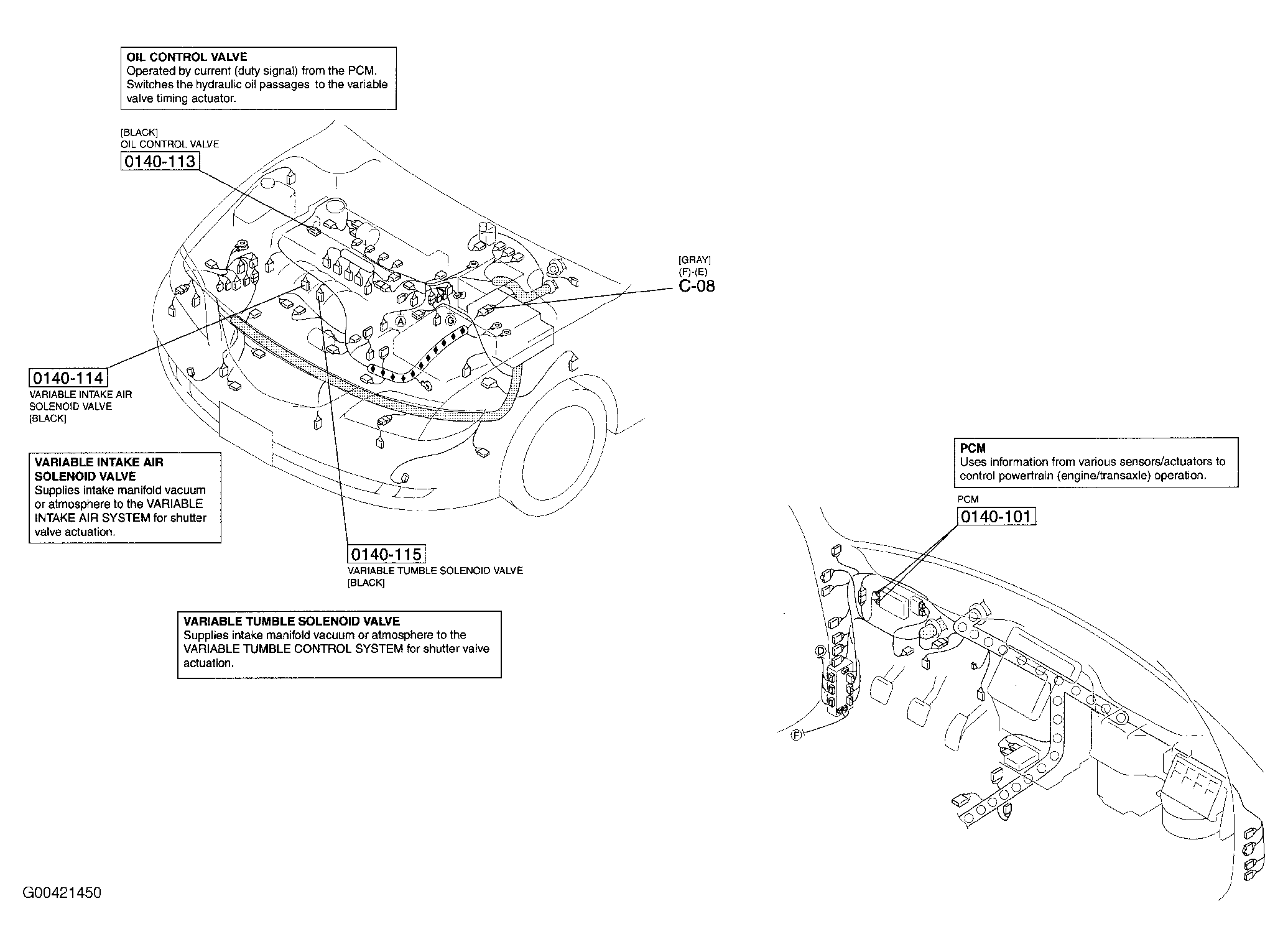 OIL CONTROL VALVE
Operated by current (duty signal) from the PCM. Switches the hydraulic oil passages to the variable valve timing actuator.

[BLACK]
OIL CONTROL VALVE
0140-113

[GRAY]
(F)-(E)
C-08

A

G

0140-114
VARIABLE INTAKE AIR SOLENOID VALVE
[BLACK]

VARIABLE INTAKE AIR SOLENOID VALVE
Supplies intake manifold vacuum or atmosphere to the VARIABLE INTAKE AIR SYSTEM for shutter valve actuation.

0140-115
VARIABLE TUMBLE SOLENOID VALVE
[BLACK]

VARIABLE TUMBLE SOLENOID VALVE
Supplies intake manifold vacuum or atmosphere to the VARIABLE TUMBLE CONTROL SYSTEM for shutter valve actuation.

PCM
Uses information from various sensors/actuators to control powertrain (engine/transaxle) operation.

PCM
0140-101

D

F

G00421450