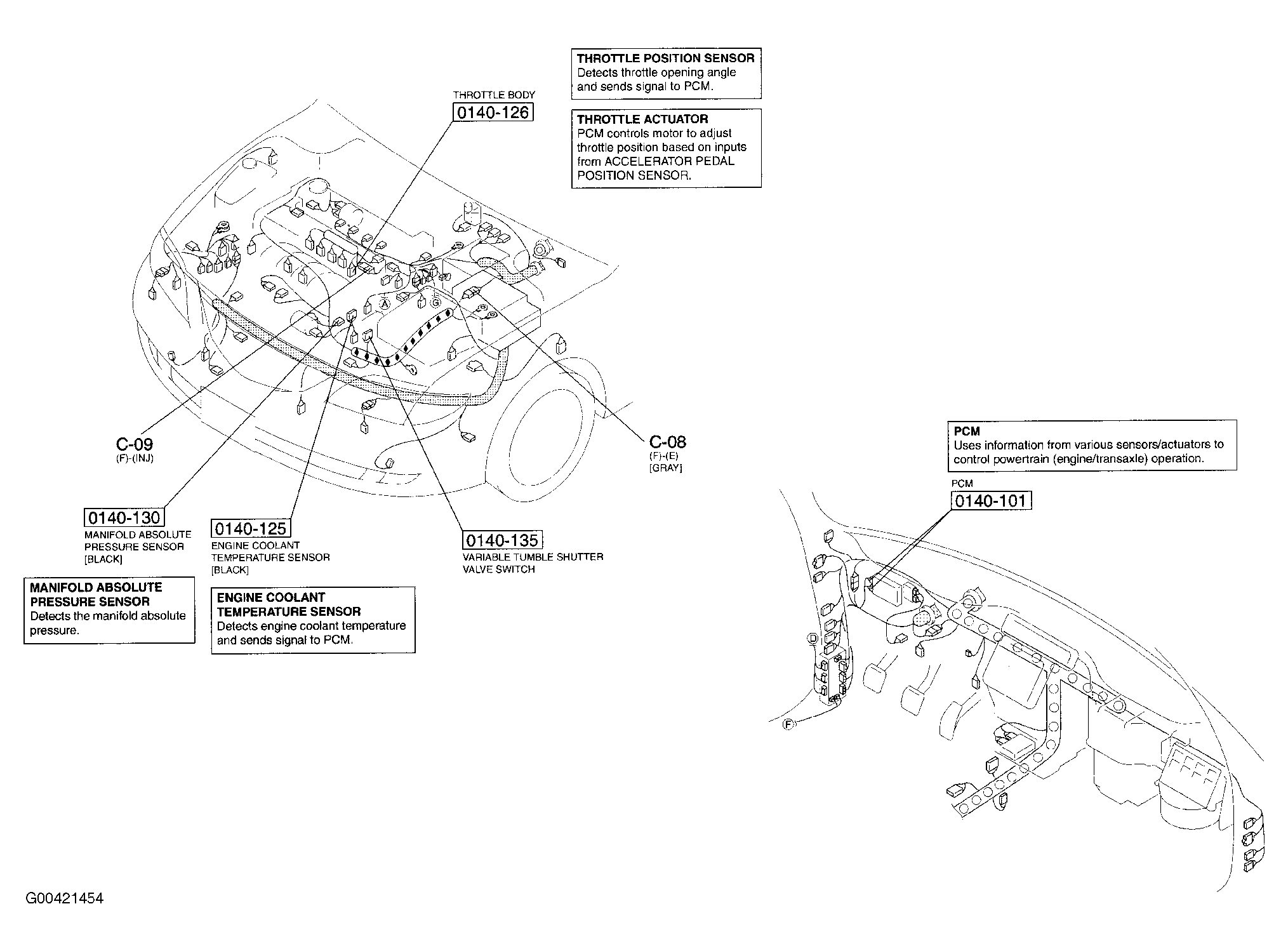 THROTTLE POSITION SENSOR
Detects throttle opening angle and sends signal to PCM.

THROTTLE ACTUATOR
PCM controls motor to adjust throttle position based on inputs from ACCELERATOR PEDAL POSITION SENSOR.

THROTTLE BODY
0140-126

A
G

C-09
(F)-(INJ)

C-08
(F)-(E)
[GRAY]

0140-130
MANIFOLD ABSOLUTE PRESSURE SENSOR
[BLACK]

0140-125
ENGINE COOLANT TEMPERATURE SENSOR
[BLACK]

0140-135
VARIABLE TUMBLE SHUTTER VALVE SWITCH

MANIFOLD ABSOLUTE PRESSURE SENSOR
Detects the manifold absolute pressure.

ENGINE COOLANT TEMPERATURE SENSOR
Detects engine coolant temperature and sends signal to PCM.

PCM
Uses information from various sensors/actuators to control powertrain (engine/transaxle) operation.

PCM
0140-101

D
F

G00421454