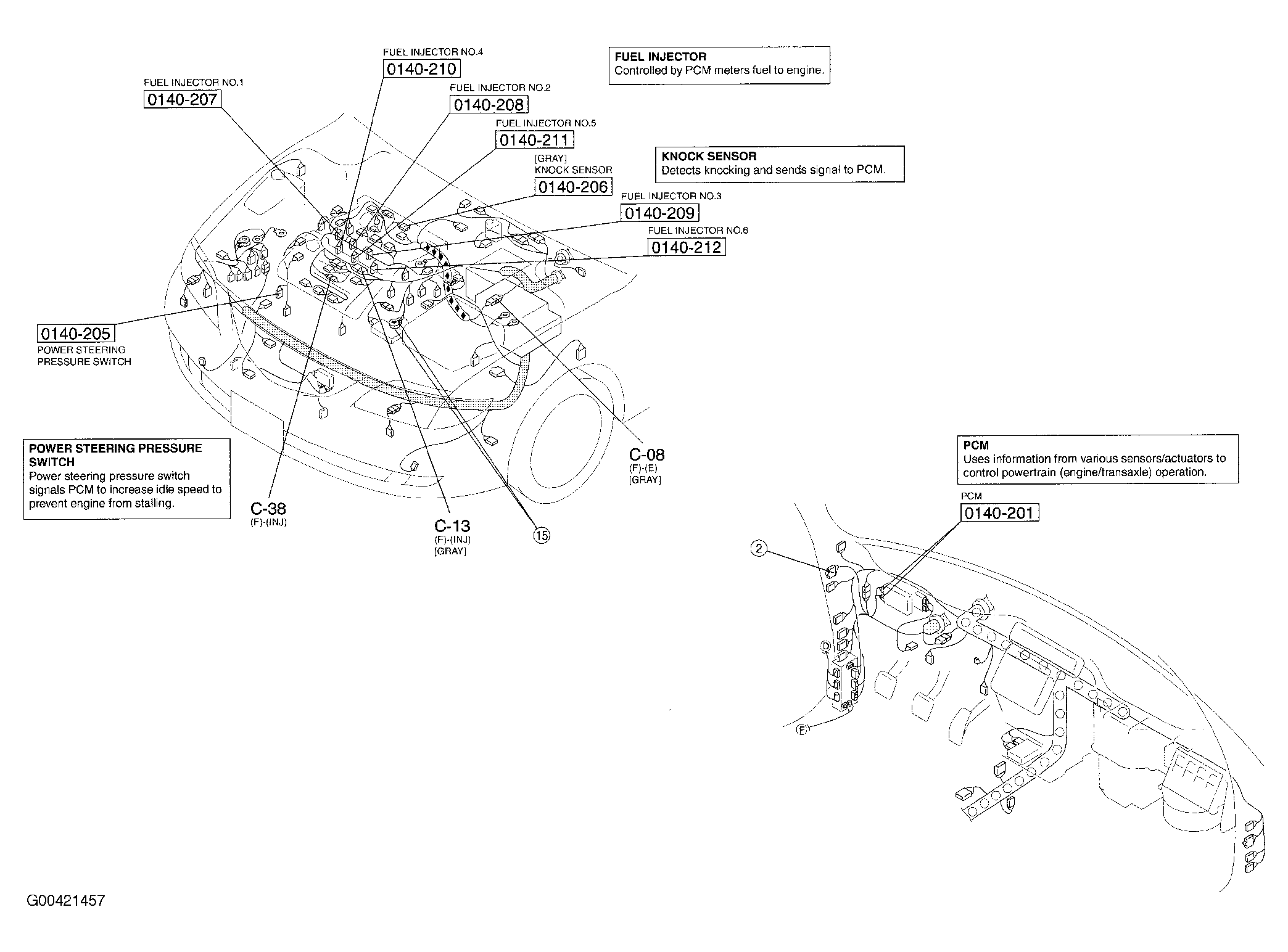 FUEL INJECTOR NO.4
0140-210

FUEL INJECTOR
Controlled by PCM meters fuel to engine.

FUEL INJECTOR NO.1
0140-207

FUEL INJECTOR NO.2
0140-208

FUEL INJECTOR NO.5
0140-211

[GRAY]
KNOCK SENSOR
0140-206

KNOCK SENSOR
Detects knocking and sends signal to PCM.

FUEL INJECTOR NO.3
0140-209

FUEL INJECTOR NO.6
0140-212

0140-205
POWER STEERING PRESSURE SWITCH

POWER STEERING PRESSURE SWITCH
Power steering pressure switch signals PCM to increase idle speed to prevent engine from stalling.

C-38
(F)-(INJ)

C-13
(F)-(INJ)
[GRAY]

15

C-08
(F)-(E)
[GRAY]

PCM
Uses information from various sensors/actuators to control powertrain (engine/transaxle) operation.

PCM
0140-201

2

D

F

G00421457