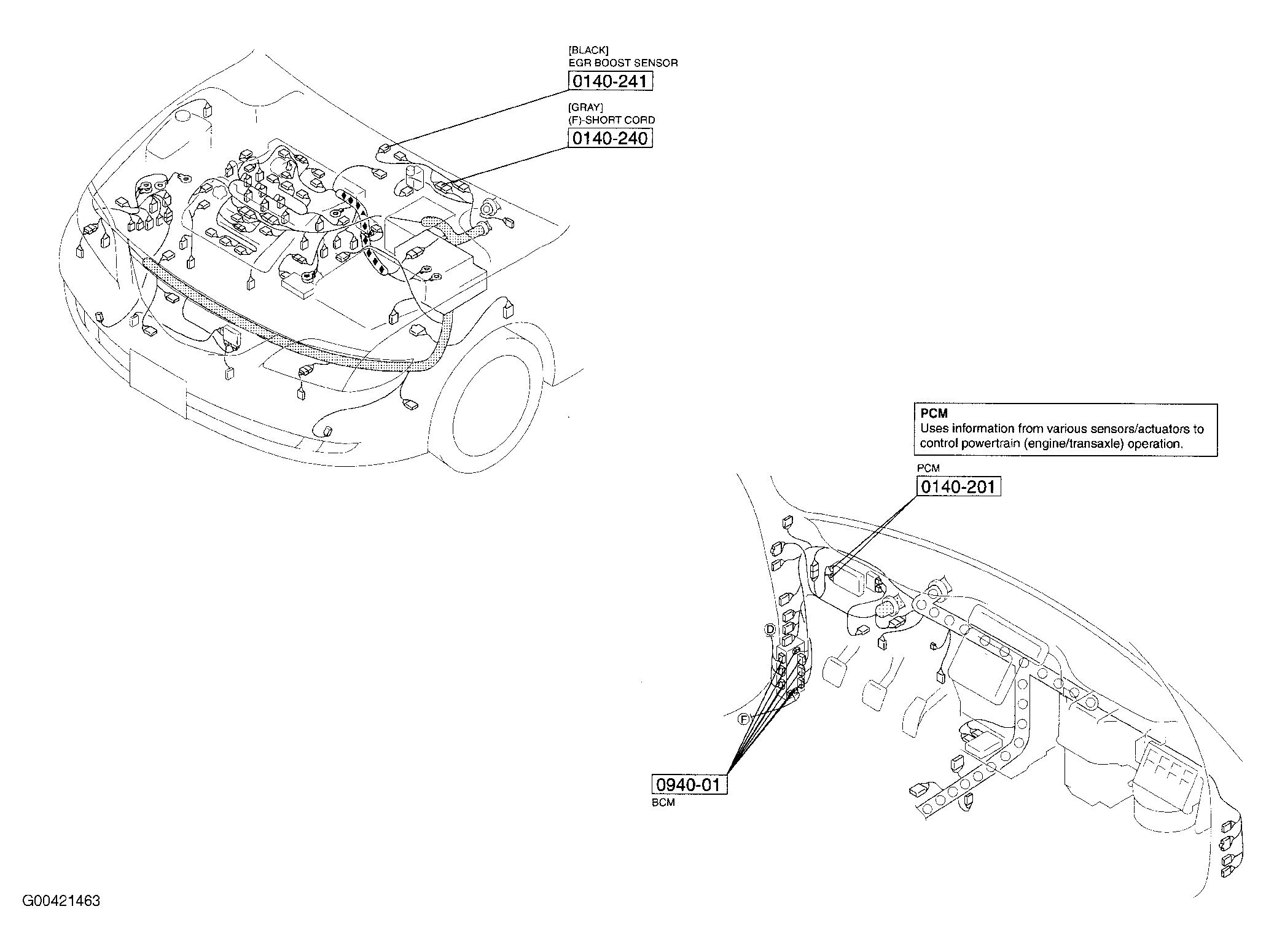 [BLACK]
EGR BOOST SENSOR
0140-241

[GRAY]
(F)-SHORT CORD
0140-240

PCM
Uses information from various sensors/actuators to control powertrain (engine/transaxle) operation.

PCM
0140-201

D

F

0940-01
BCM

G00421463