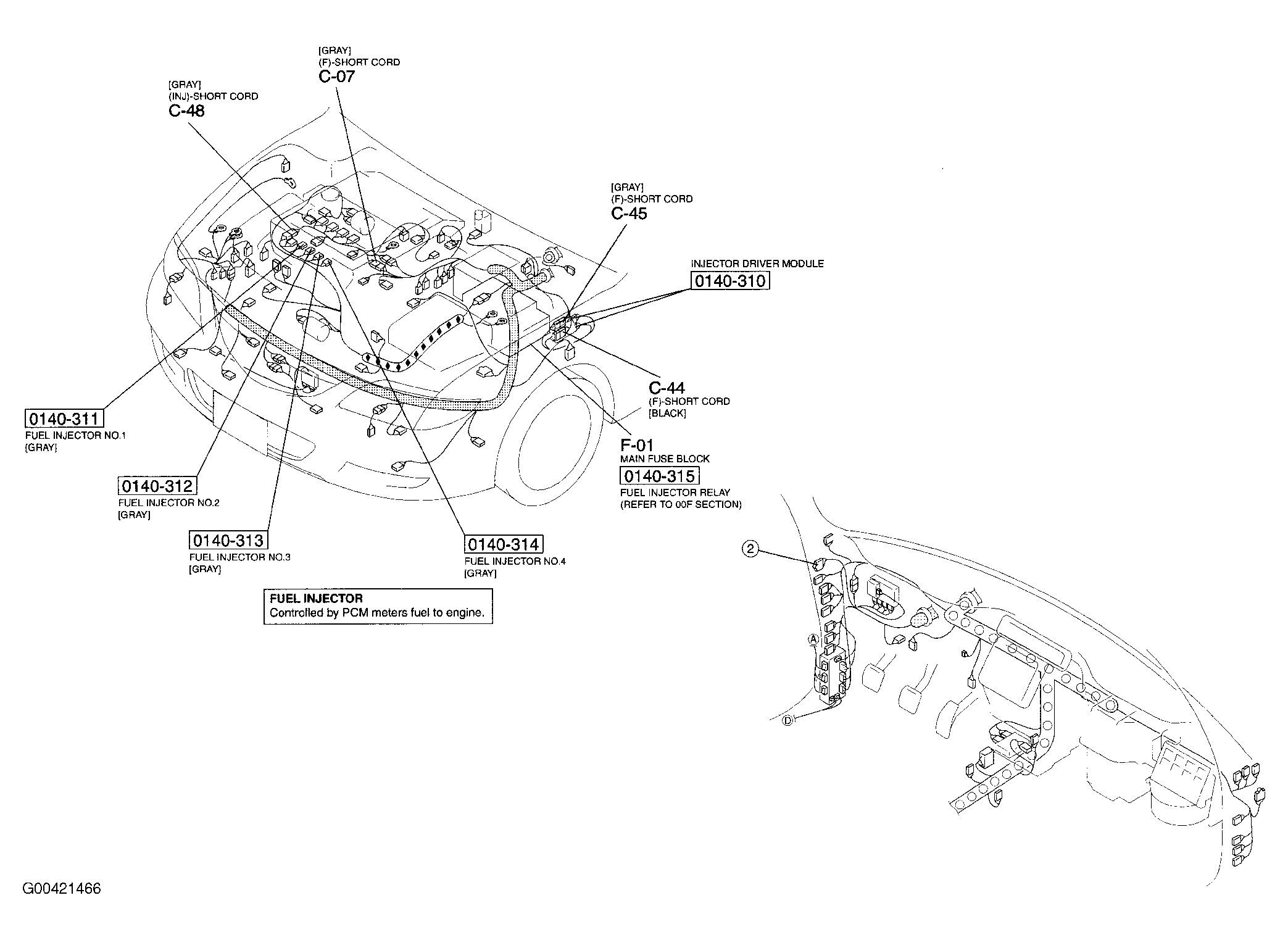 [GRAY]
(F)-SHORT CORD
C-07

[GRAY]
(INJ)-SHORT CORD
C-48

[GRAY]
(F)-SHORT CORD
C-45

INJECTOR DRIVER MODULE
0140-310

C-44
(F)-SHORT CORD
[BLACK]

F-01
MAIN FUSE BLOCK

0140-315
FUEL INJECTOR RELAY
(REFER TO 00F SECTION)

0140-311
FUEL INJECTOR NO.1
[GRAY]

0140-312
FUEL INJECTOR NO.2
[GRAY]

0140-313
FUEL INJECTOR NO.3
[GRAY]

0140-314
FUEL INJECTOR NO.4
[GRAY]

FUEL INJECTOR
Controlled by PCM meters fuel to engine.

2

A

D

G00421466