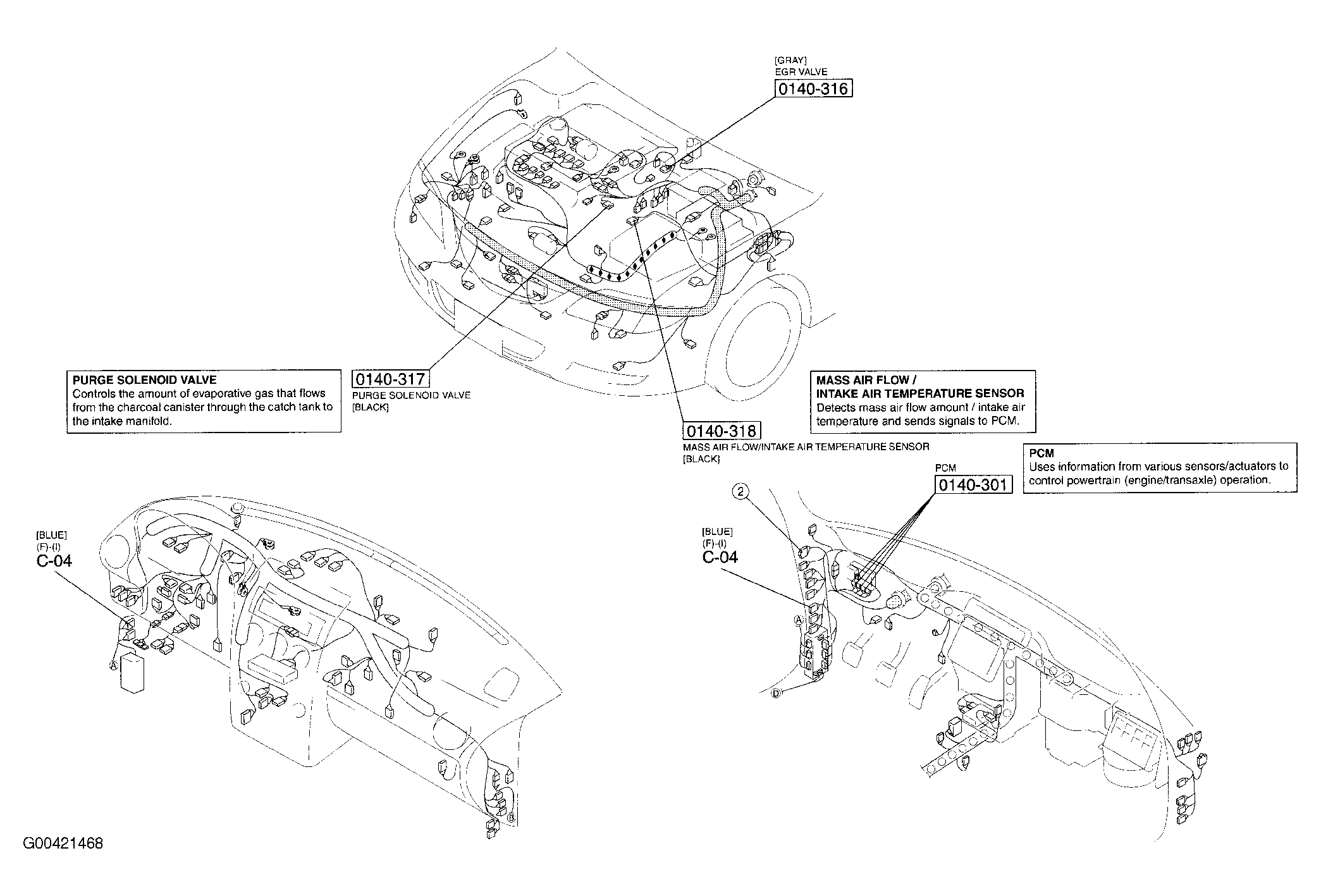 [GRAY]
EGR VALVE
0140-316

PURGE SOLENOID VALVE
Controls the amount of evaporative gas that flows from the charcoal canister through the catch tank to the intake manifold.

0140-317
PURGE SOLENOID VALVE
[BLACK]

MASS AIR FLOW / INTAKE AIR TEMPERATURE SENSOR
Detects mass air flow amount / intake air temperature and sends signals to PCM.

0140-318
MASS AIR FLOW/INTAKE AIR TEMPERATURE SENSOR
[BLACK]

PCM
Uses information from various sensors/actuators to control powertrain (engine/transaxle) operation.

PCM
0140-301

[BLUE]
(F)-(I)
C-04

A

B

2

[BLUE]
(F)-(I)
C-04

A

D

G00421468