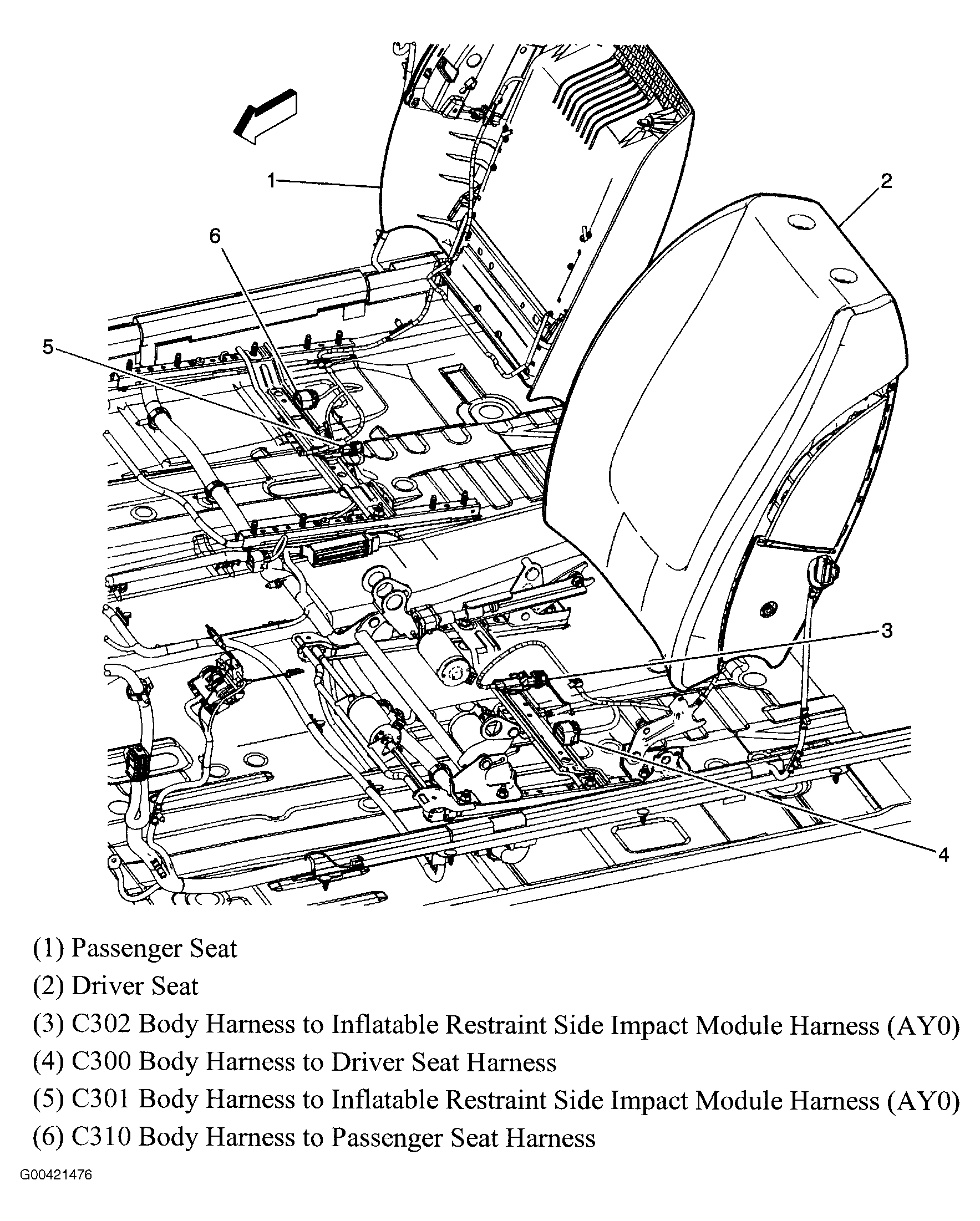 1
2
6
5
3
4

(1) Passenger Seat
(2) Driver Seat
(3) C302 Body Harness to Inflatable Restraint Side Impact Module Harness (AY0)
(4) C300 Body Harness to Driver Seat Harness
(5) C301 Body Harness to Inflatable Restraint Side Impact Module Harness (AY0)
(6) C310 Body Harness to Passenger Seat Harness

G00421476