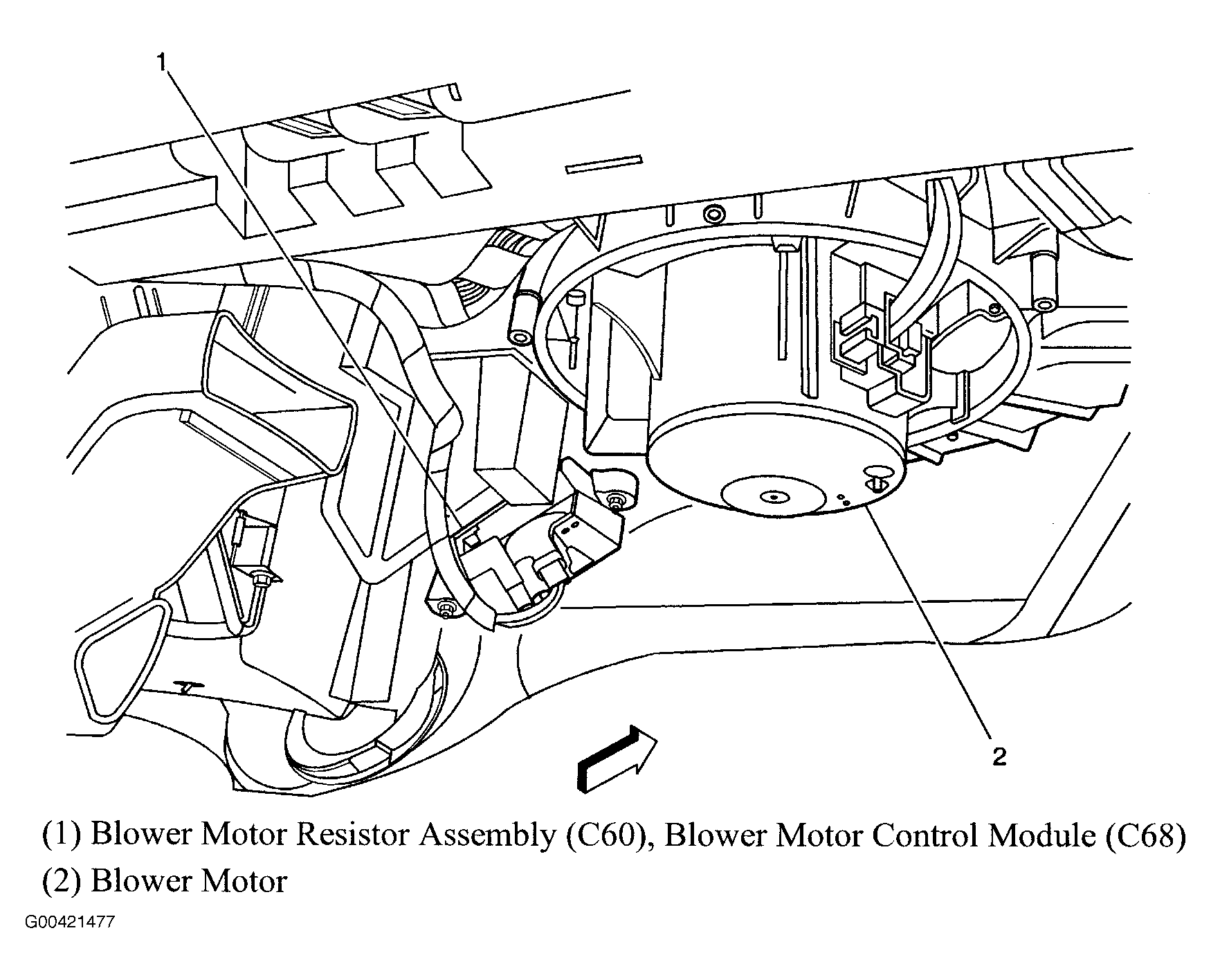 1

2

(1) Blower Motor Resistor Assembly (C60), Blower Motor Control Module (C68)
(2) Blower Motor

G00421477