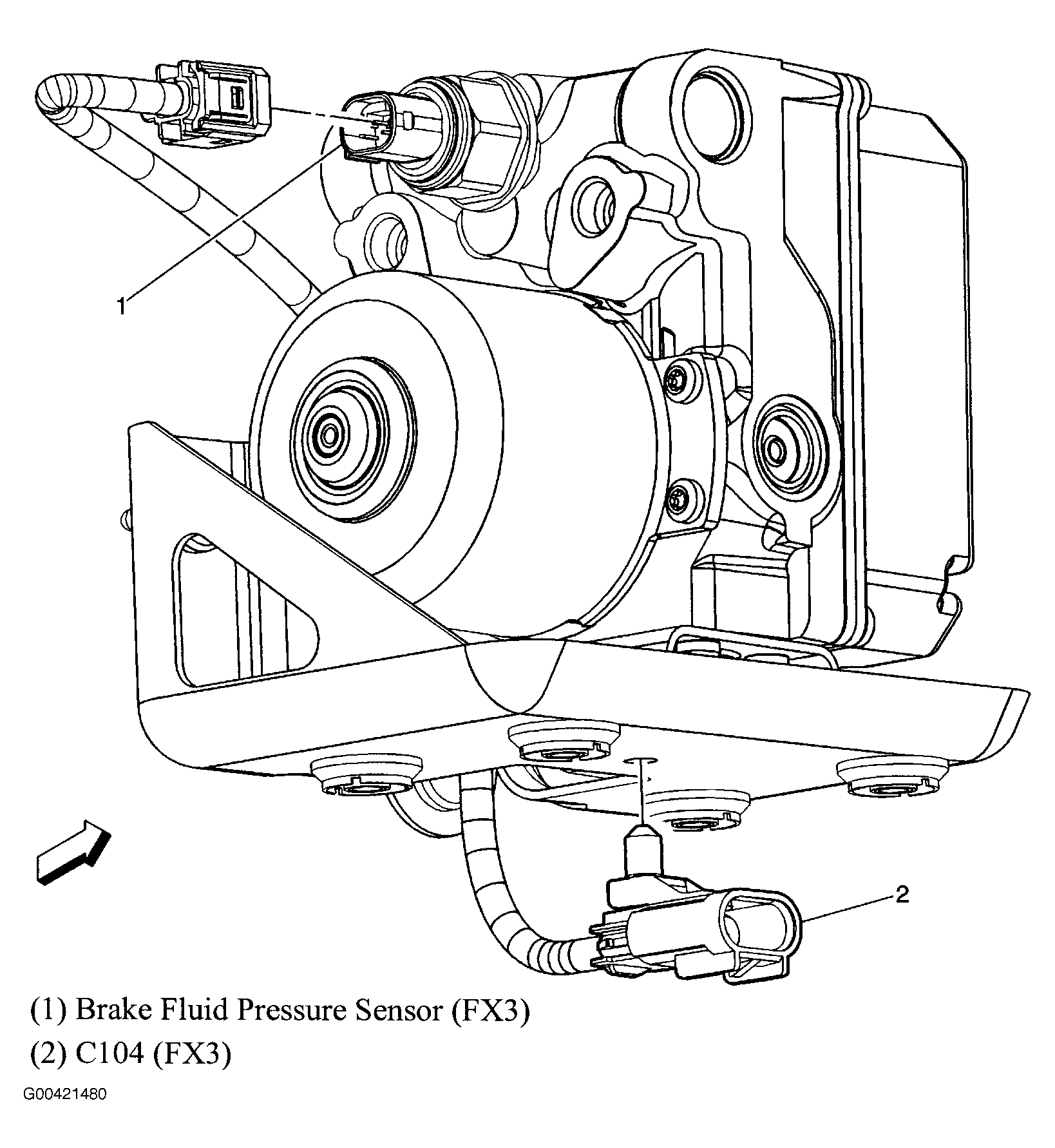 1

2

(1) Brake Fluid Pressure Sensor (FX3)

(2) C104 (FX3)

G00421480