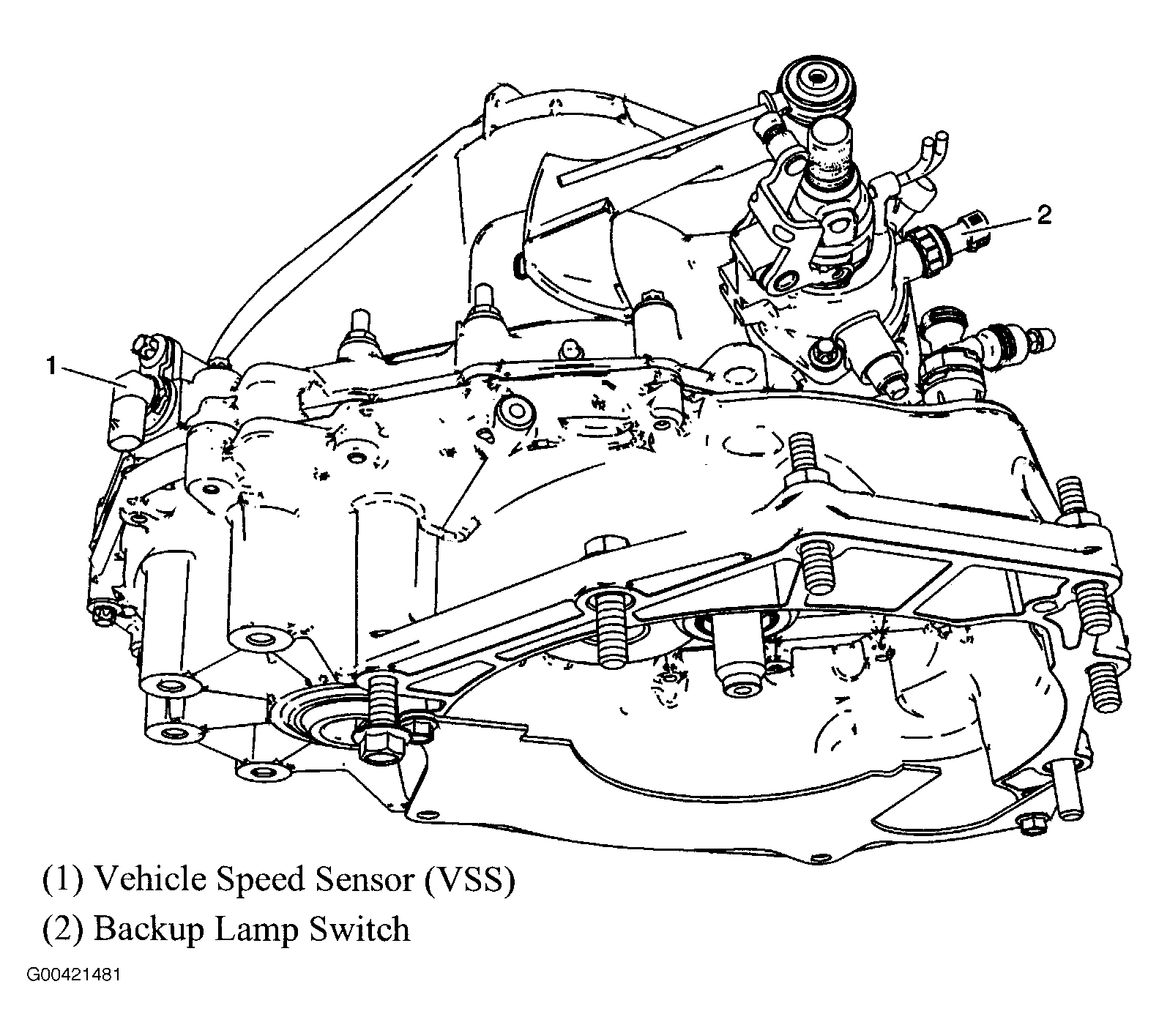 2

1

(1) Vehicle Speed Sensor (VSS)

(2) Backup Lamp Switch

G00421481