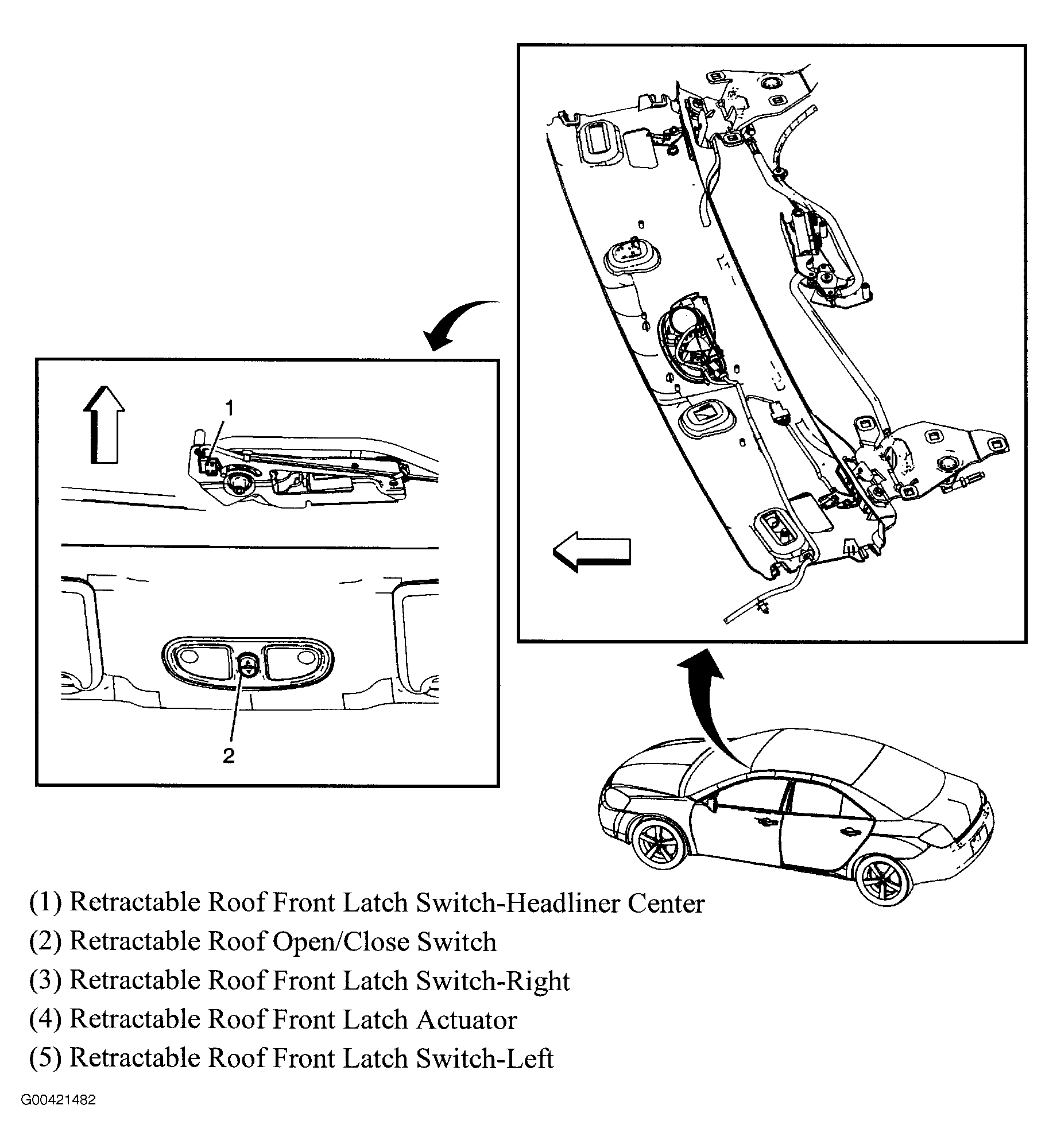 1

2

(1) Retractable Roof Front Latch Switch-Headliner Center
(2) Retractable Roof Open/Close Switch
(3) Retractable Roof Front Latch Switch-Right
(4) Retractable Roof Front Latch Actuator
(5) Retractable Roof Front Latch Switch-Left

G00421482