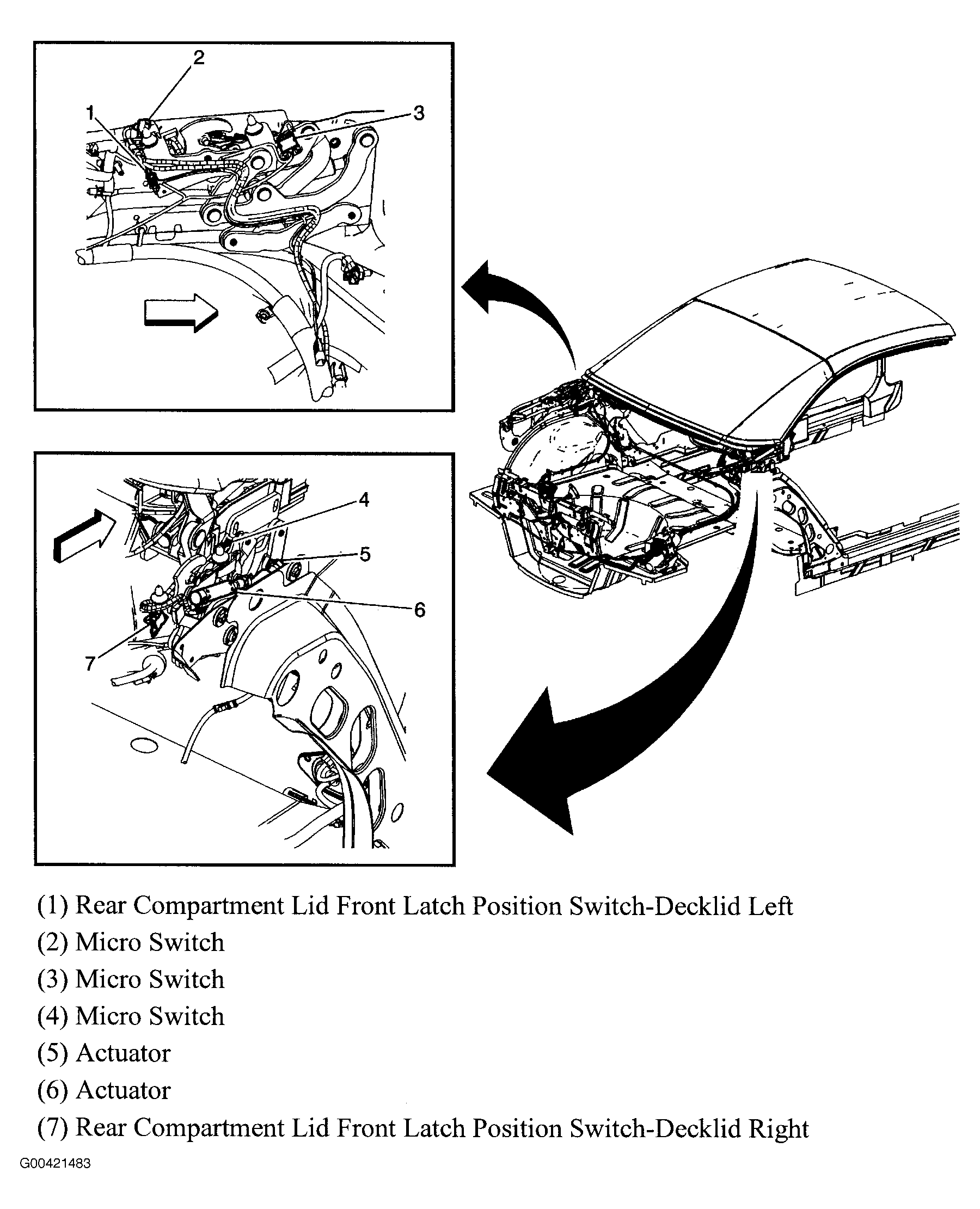 2
1
3

4
5
6
7

(1) Rear Compartment Lid Front Latch Position Switch-Decklid Left
(2) Micro Switch
(3) Micro Switch
(4) Micro Switch
(5) Actuator
(6) Actuator
(7) Rear Compartment Lid Front Latch Position Switch-Decklid Right

G00421483