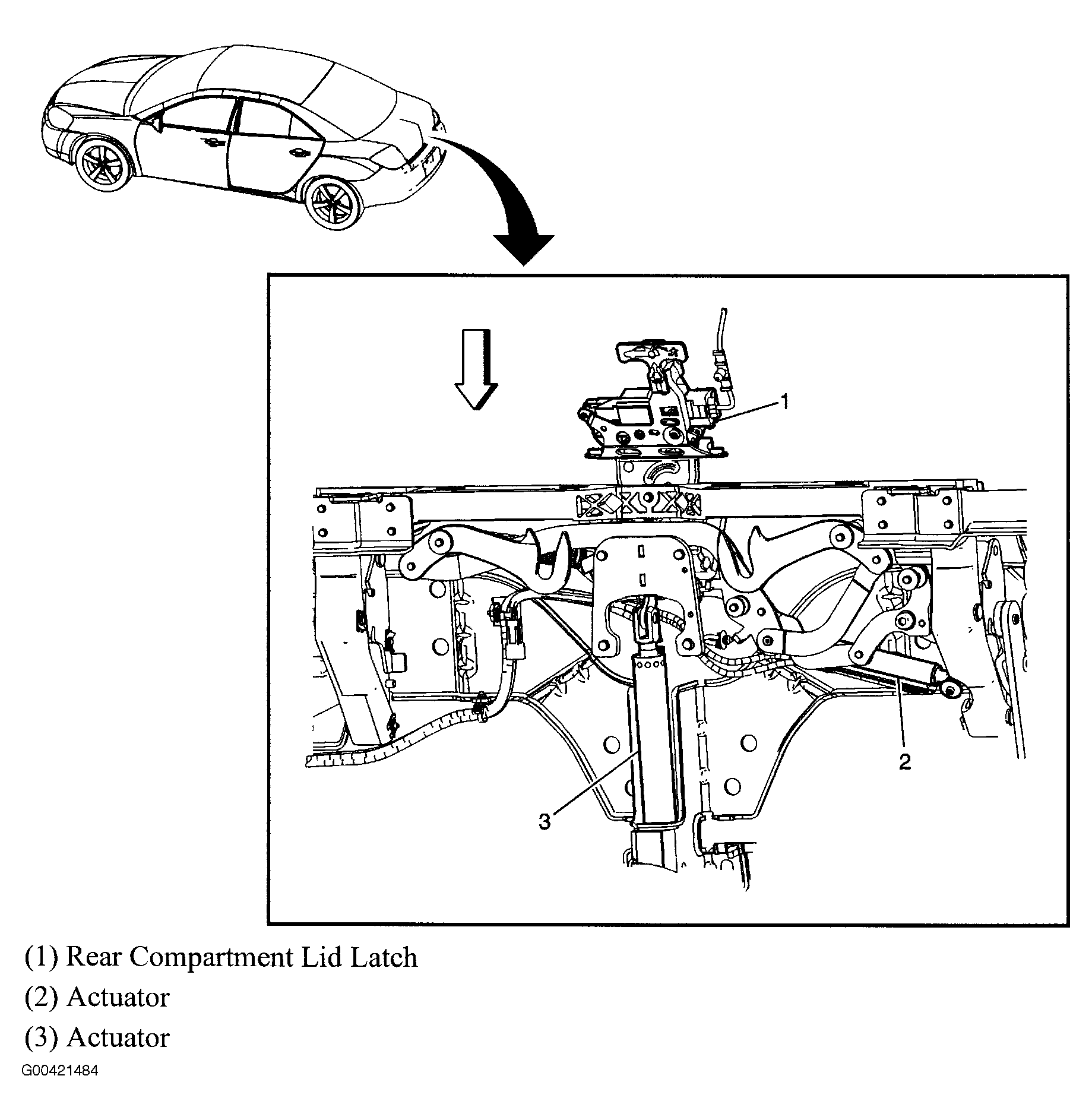 1

2

3

(1) Rear Compartment Lid Latch

(2) Actuator

(3) Actuator

G00421484