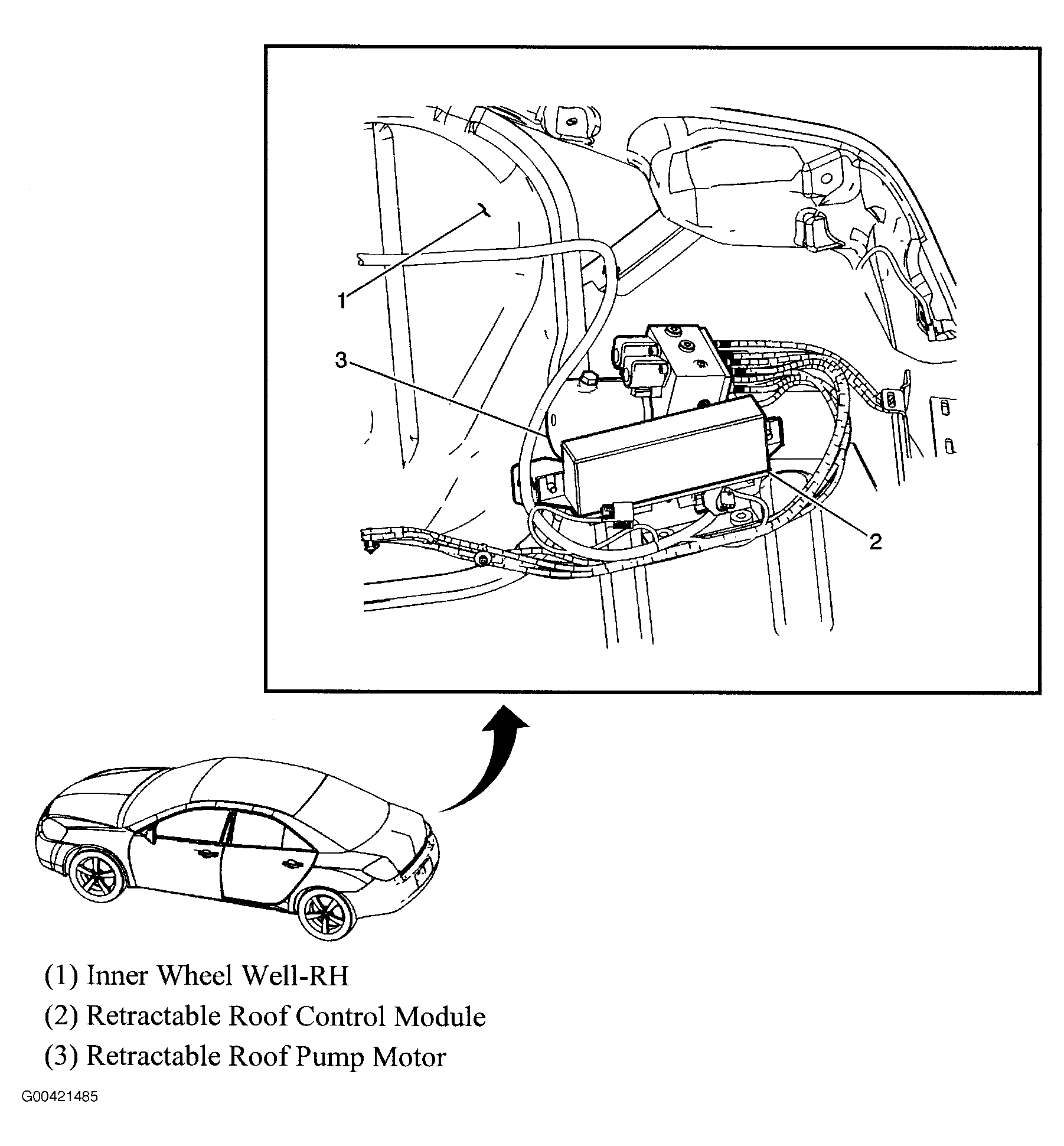 1
3
2

(1) Inner Wheel Well-RH
(2) Retractable Roof Control Module
(3) Retractable Roof Pump Motor

G00421485