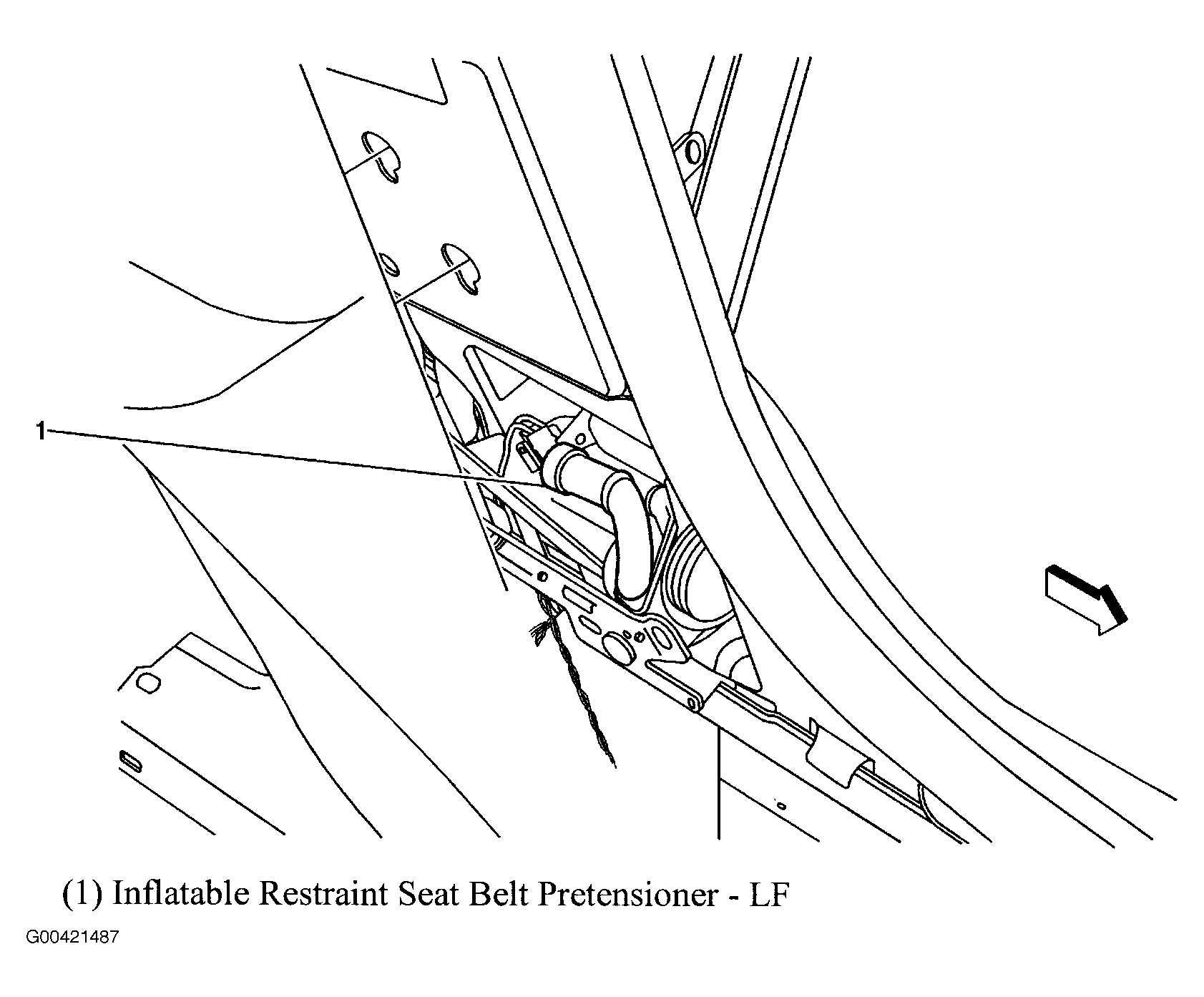 1

(1) Inflatable Restraint Seat Belt Pretensioner - LF

G00421487