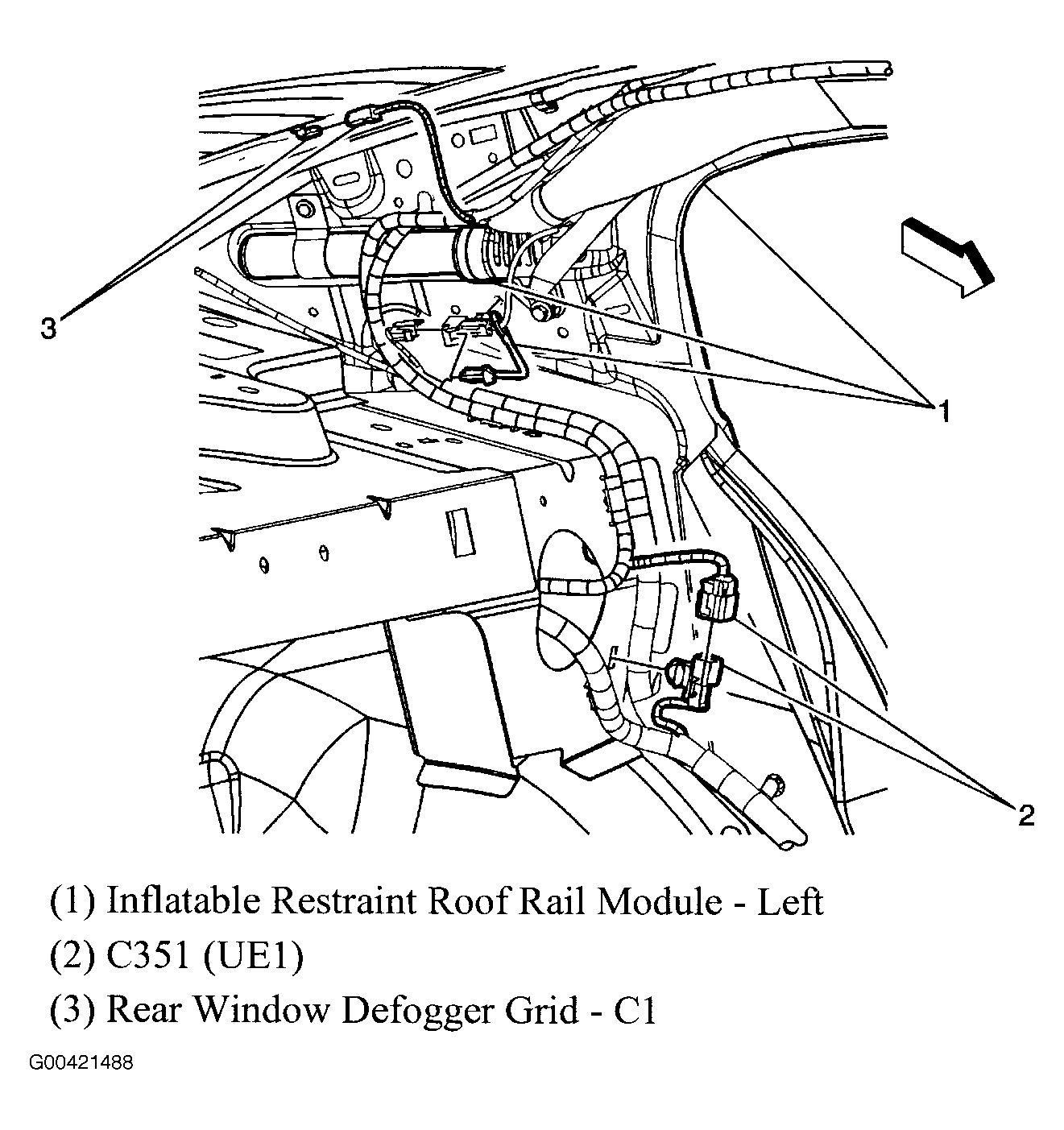 3

1

2

(1) Inflatable Restraint Roof Rail Module - Left

(2) C351 (UE1)

(3) Rear Window Defogger Grid - C1

G00421488