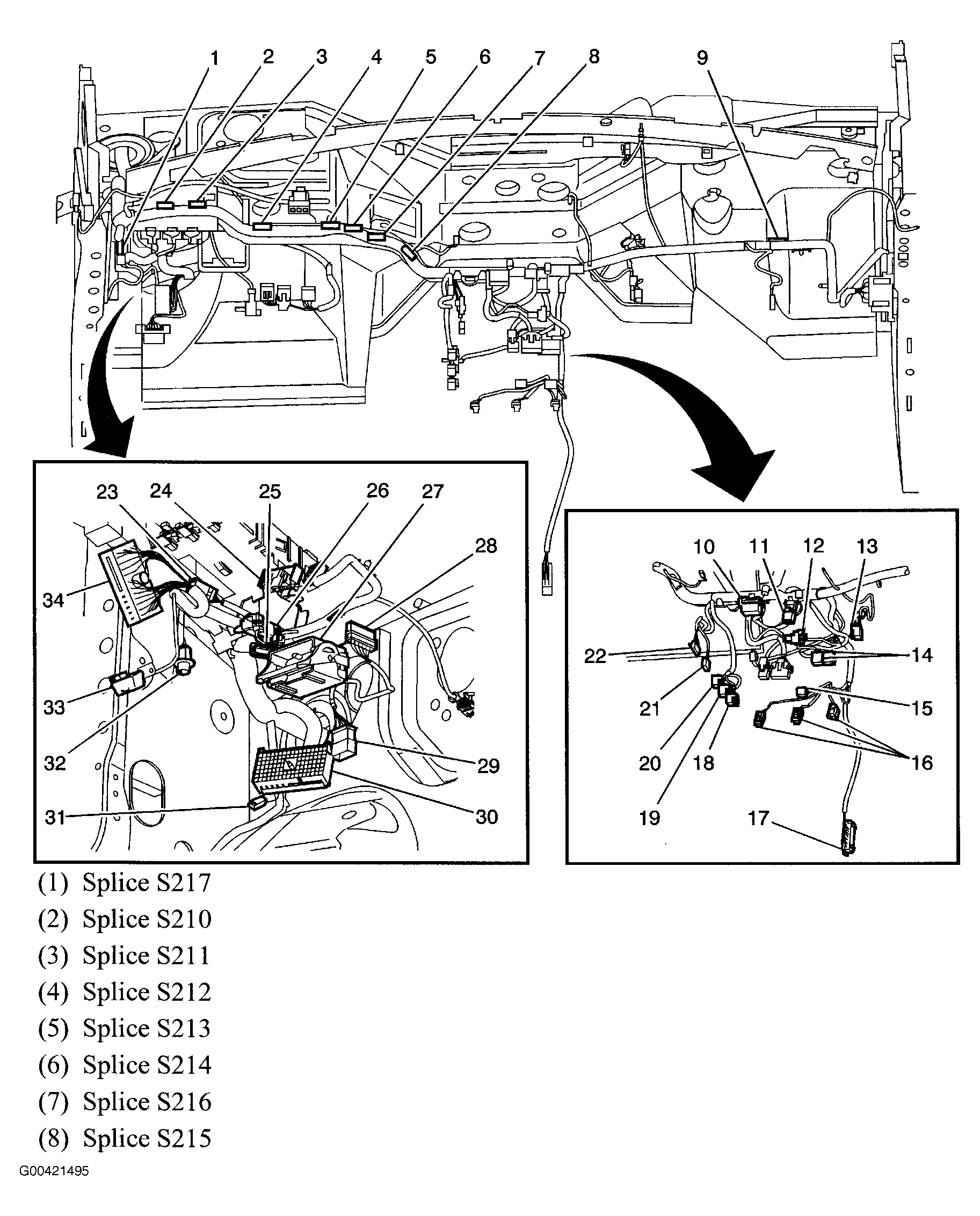 1 2 3 4 5 6 7 8 9

23 24 25 26 27
28
34
33
32
29
31
30

10 11 12 13
22
14
21
15
20 18
16
19
17

(1) Splice S217
(2) Splice S210
(3) Splice S211
(4) Splice S212
(5) Splice S213
(6) Splice S214
(7) Splice S216
(8) Splice S215

G00421495