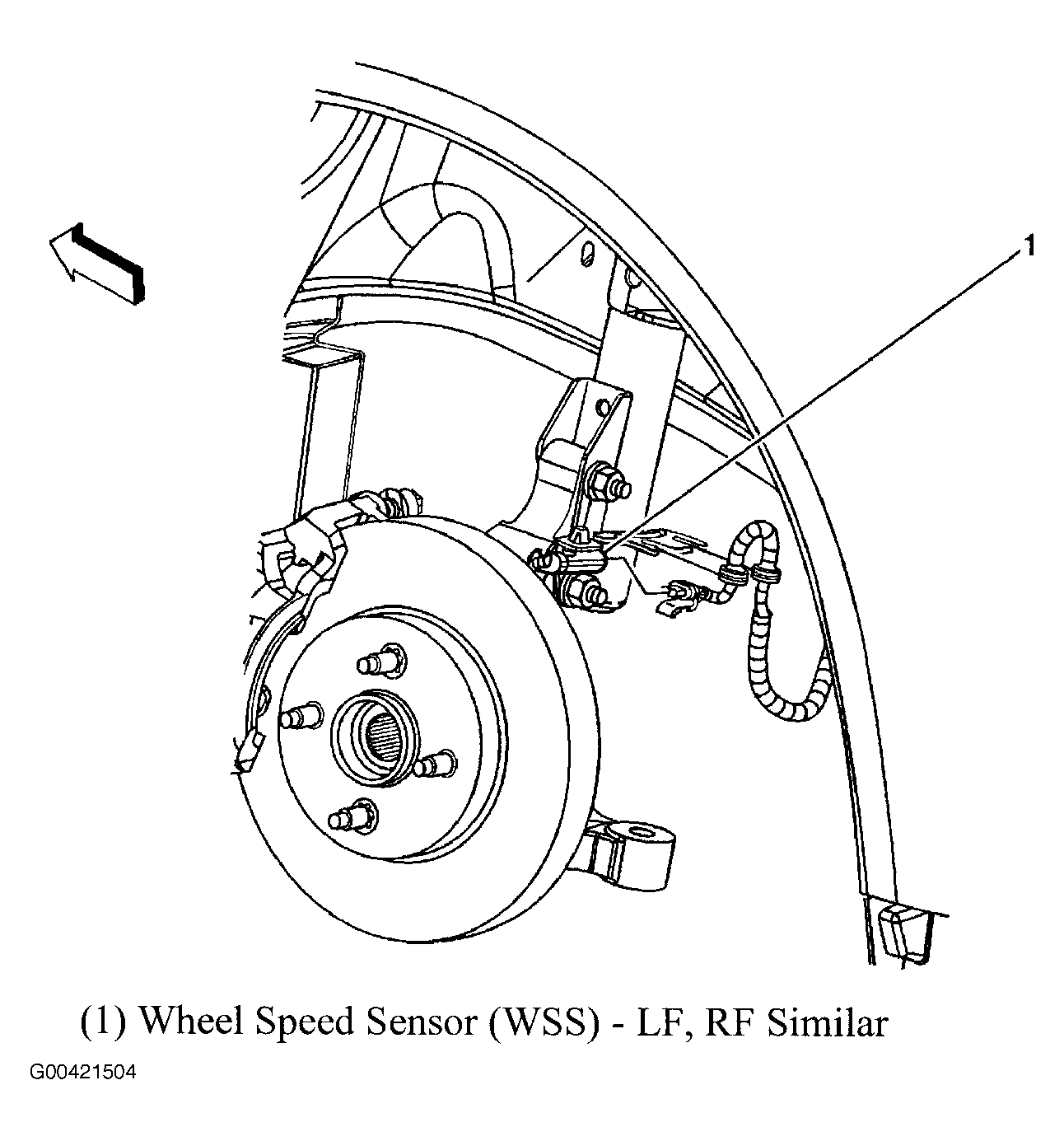 1

(1) Wheel Speed Sensor (WSS) - LF, RF Similar

G00421504