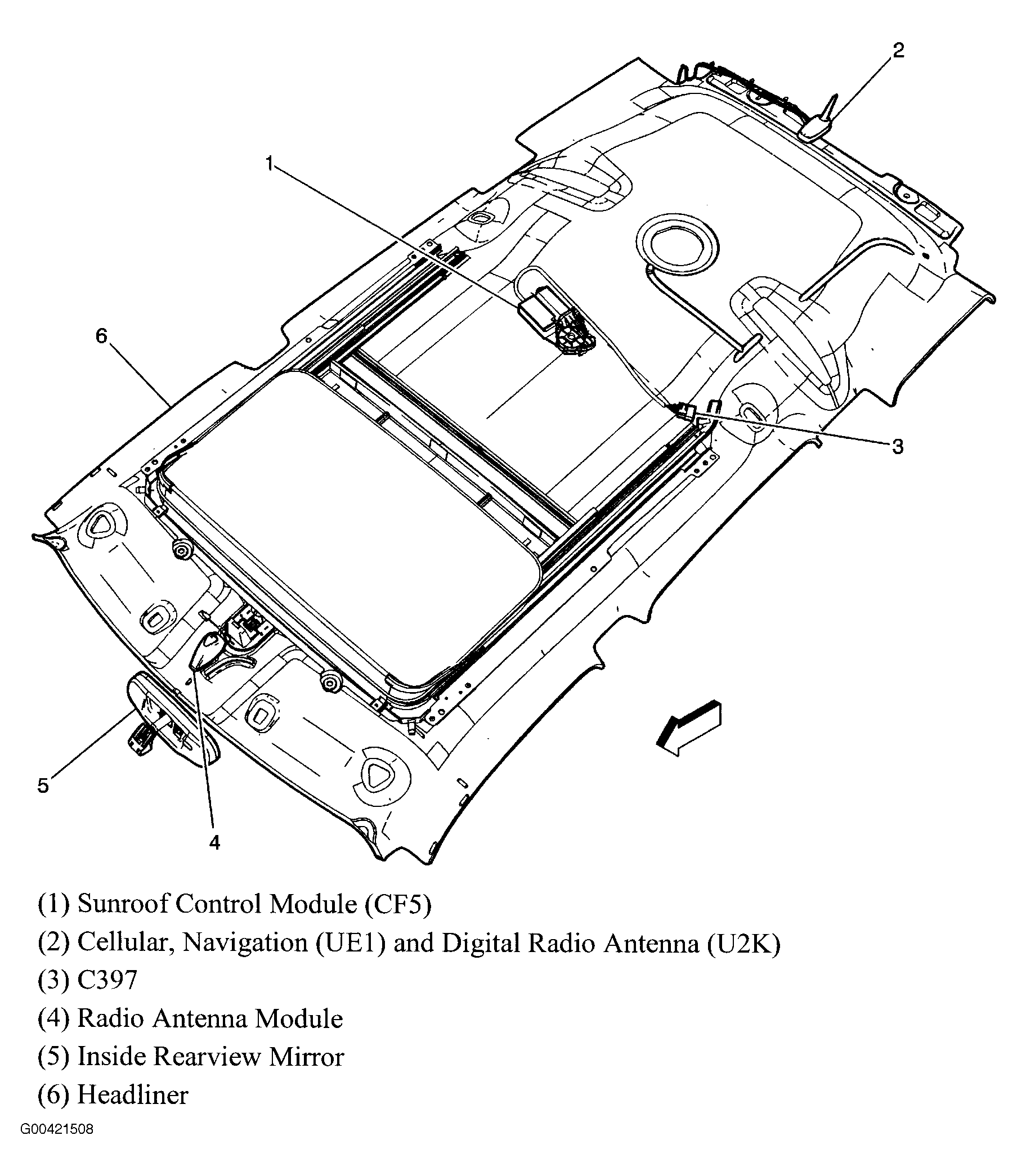 2
1
6
3
5
4

(1) Sunroof Control Module (CF5)
(2) Cellular, Navigation (UE1) and Digital Radio Antenna (U2K)
(3) C397
(4) Radio Antenna Module
(5) Inside Rearview Mirror
(6) Headliner

G00421508