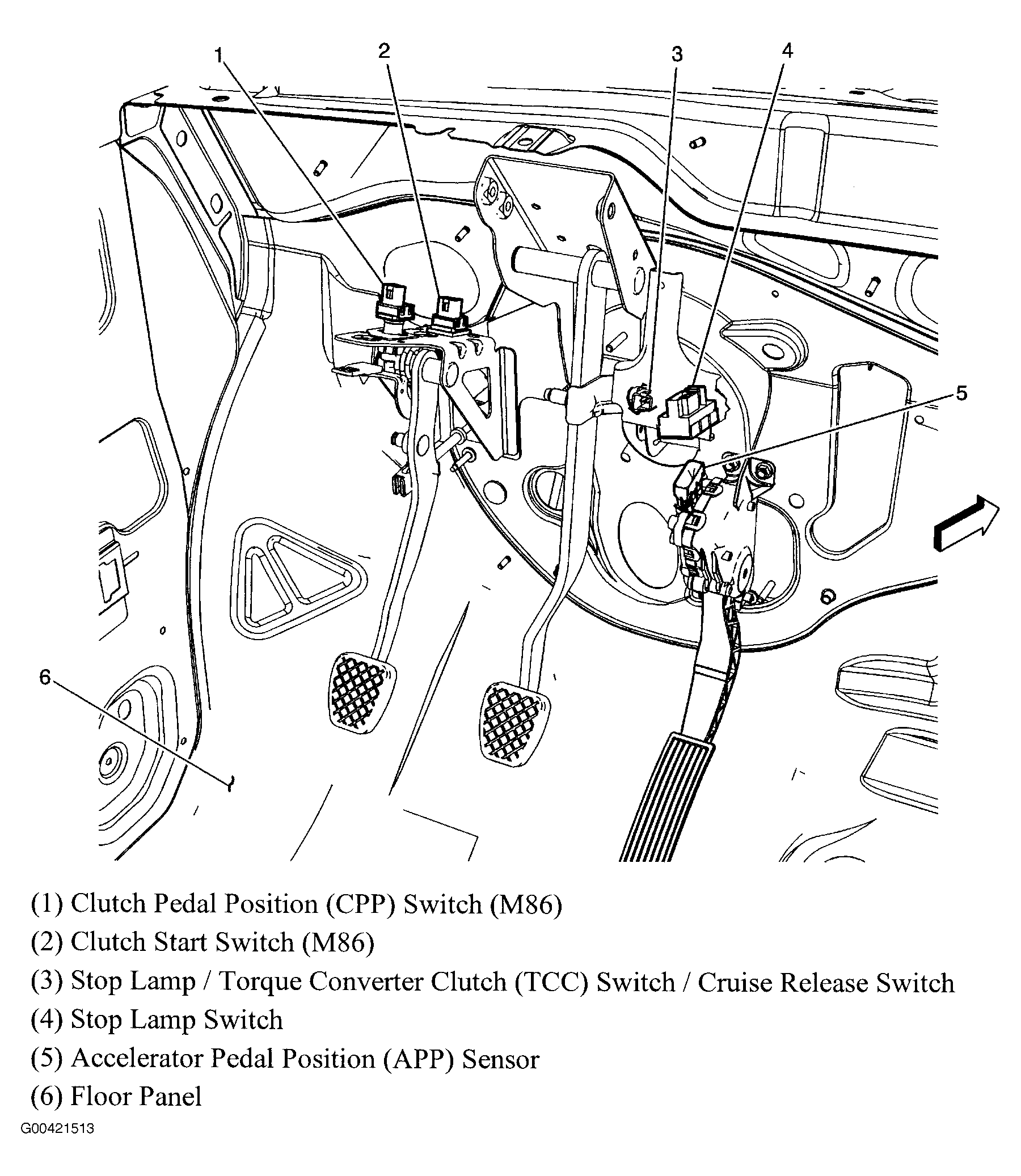 1
2
3
4
5
6

(1) Clutch Pedal Position (CPP) Switch (M86)
(2) Clutch Start Switch (M86)
(3) Stop Lamp / Torque Converter Clutch (TCC) Switch / Cruise Release Switch
(4) Stop Lamp Switch
(5) Accelerator Pedal Position (APP) Sensor
(6) Floor Panel

G00421513