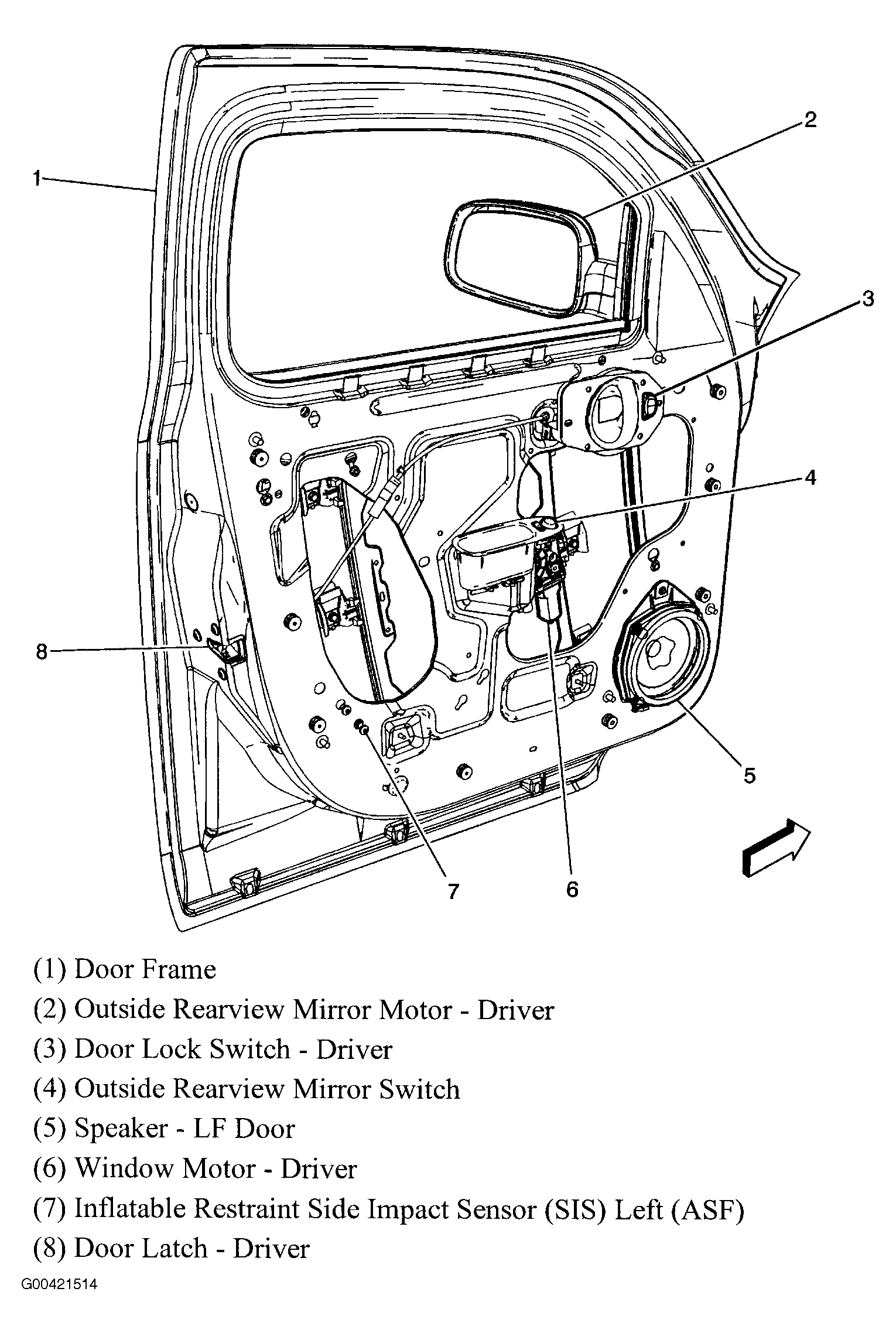 1
2
3
4
8
5
7
6

(1) Door Frame
(2) Outside Rearview Mirror Motor - Driver
(3) Door Lock Switch - Driver
(4) Outside Rearview Mirror Switch
(5) Speaker - LF Door
(6) Window Motor - Driver
(7) Inflatable Restraint Side Impact Sensor (SIS) Left (ASF)
(8) Door Latch - Driver

G00421514