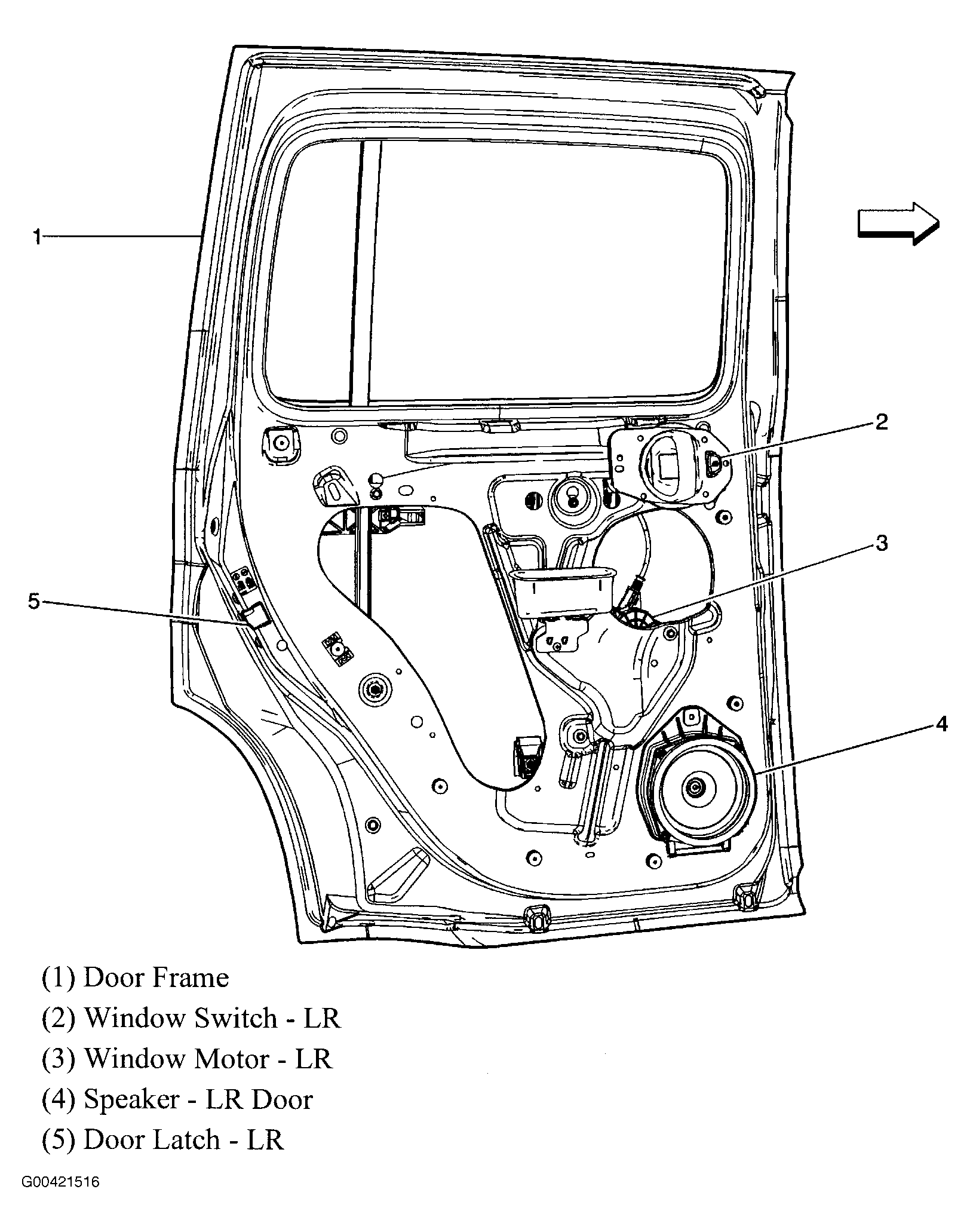 1

2

3

5

4

(1) Door Frame
(2) Window Switch - LR
(3) Window Motor - LR
(4) Speaker - LR Door
(5) Door Latch - LR

G00421516