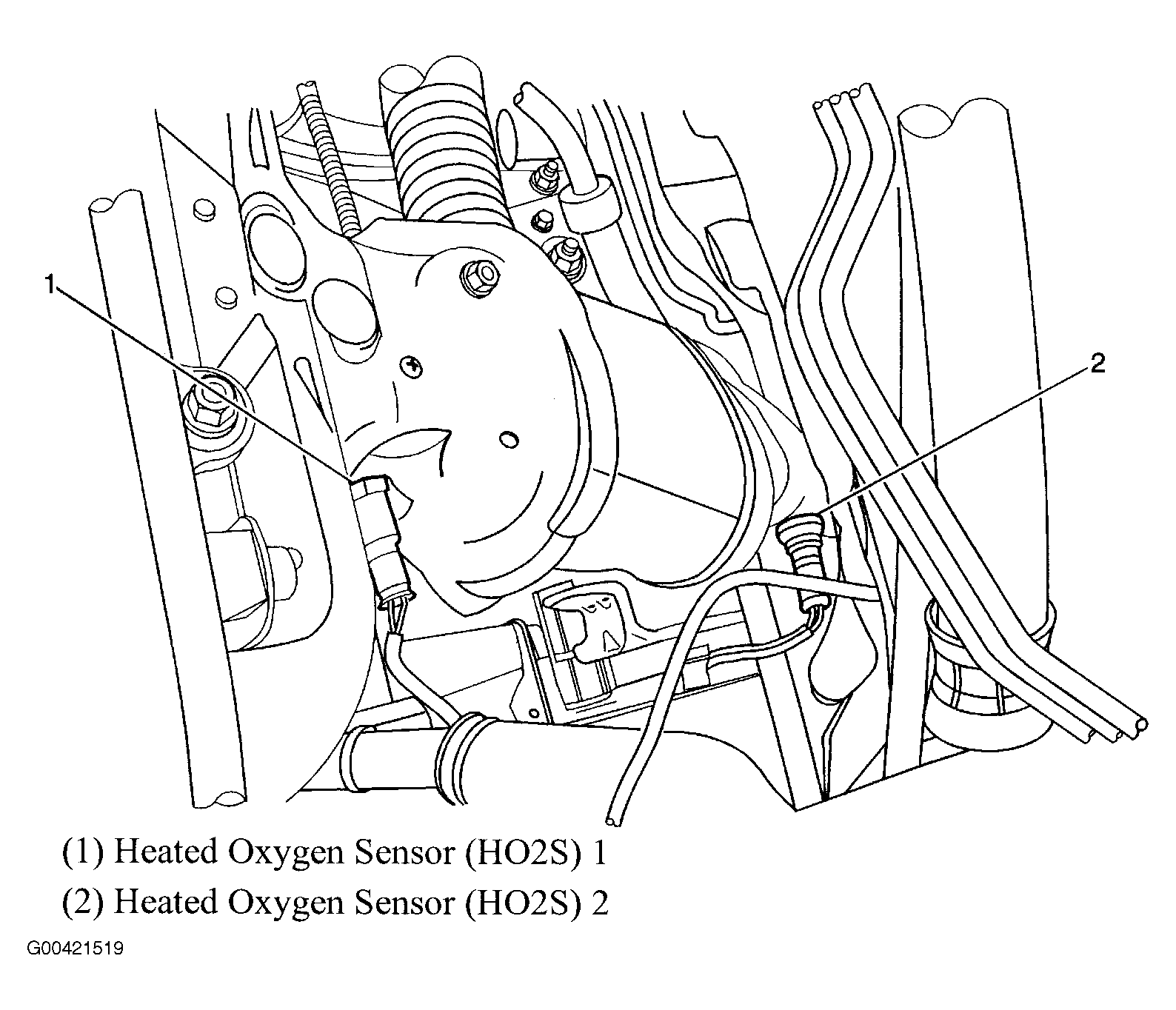 1

2

(1) Heated Oxygen Sensor (HO2S) 1

(2) Heated Oxygen Sensor (HO2S) 2

G00421519