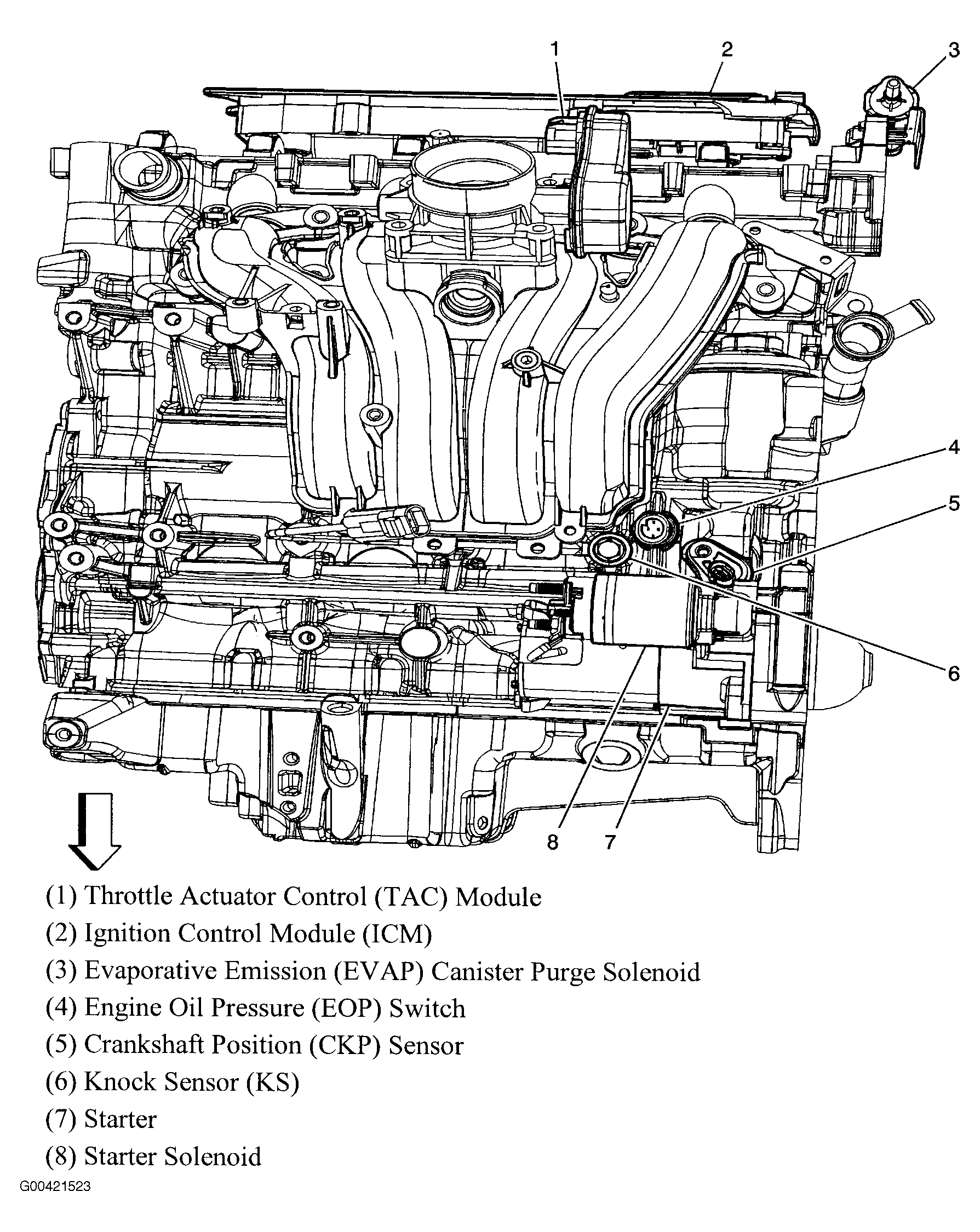 1
2
3
4
5
6
8
7

(1) Throttle Actuator Control (TAC) Module
(2) Ignition Control Module (ICM)
(3) Evaporative Emission (EVAP) Canister Purge Solenoid
(4) Engine Oil Pressure (EOP) Switch
(5) Crankshaft Position (CKP) Sensor
(6) Knock Sensor (KS)
(7) Starter
(8) Starter Solenoid

G00421523