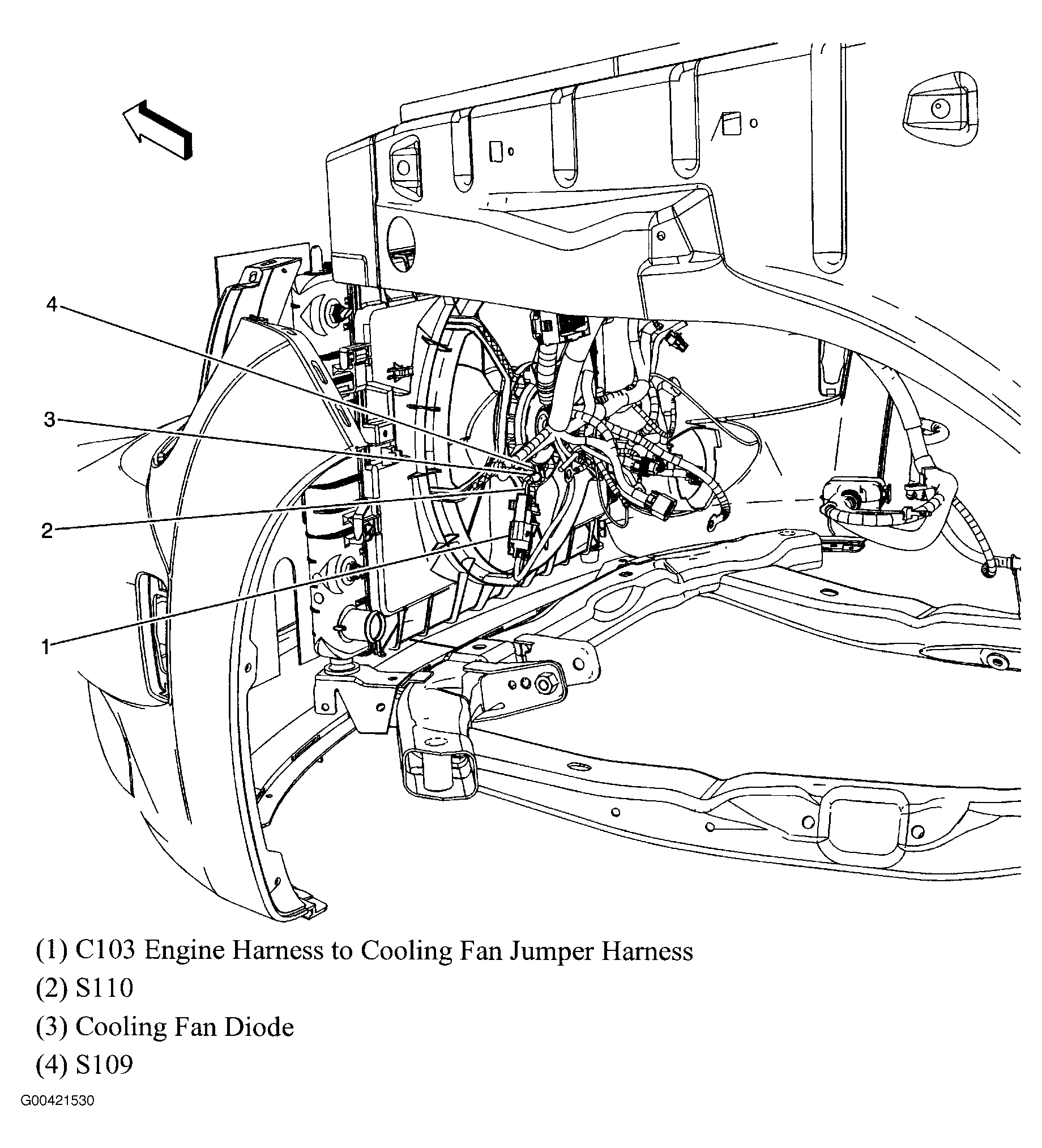 4

3

2

1

(1) C103 Engine Harness to Cooling Fan Jumper Harness

(2) S110

(3) Cooling Fan Diode

(4) S109

G00421530