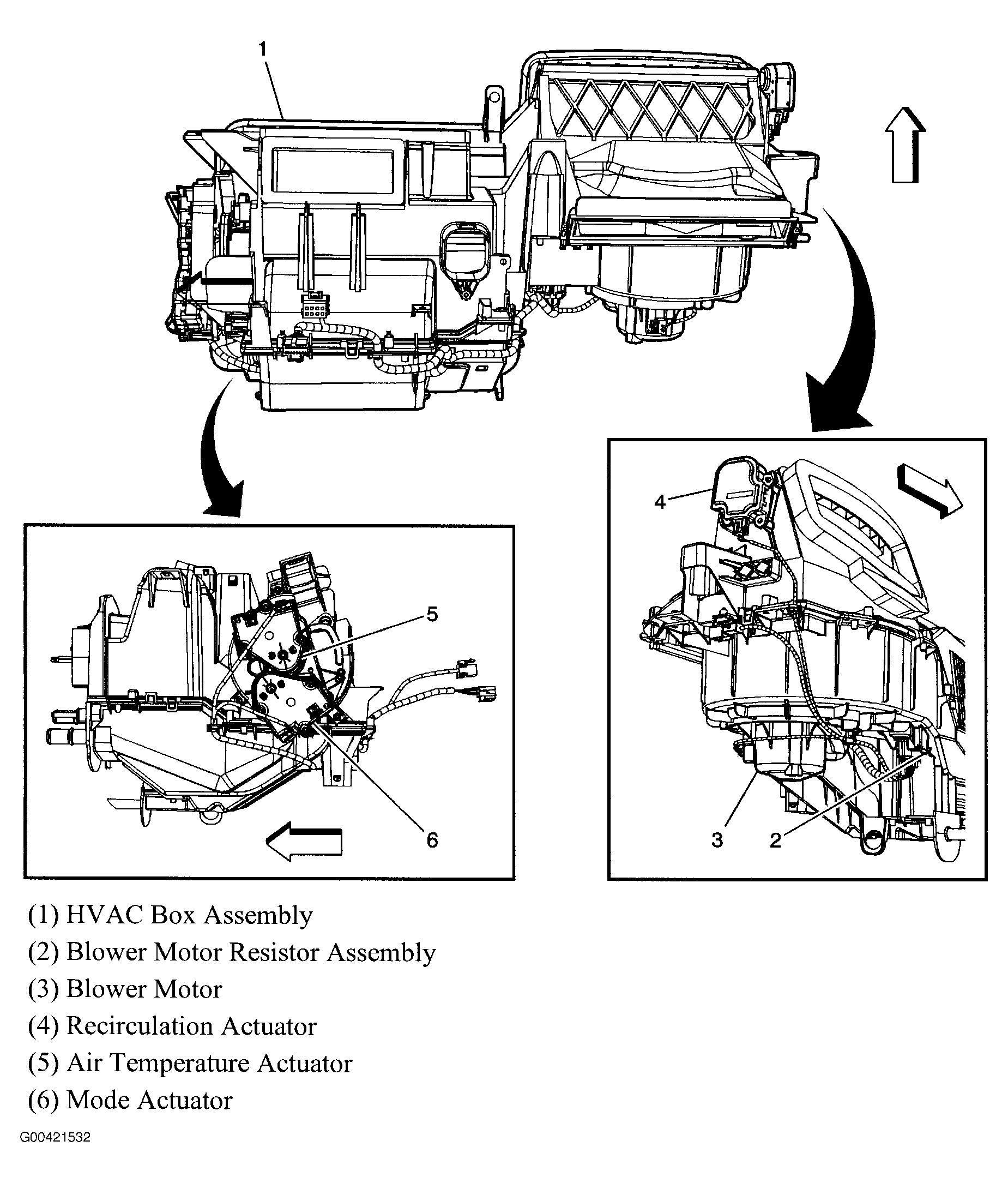 1

4

5

6

3

2

(1) HVAC Box Assembly

(2) Blower Motor Resistor Assembly

(3) Blower Motor

(4) Recirculation Actuator

(5) Air Temperature Actuator

(6) Mode Actuator

G00421532