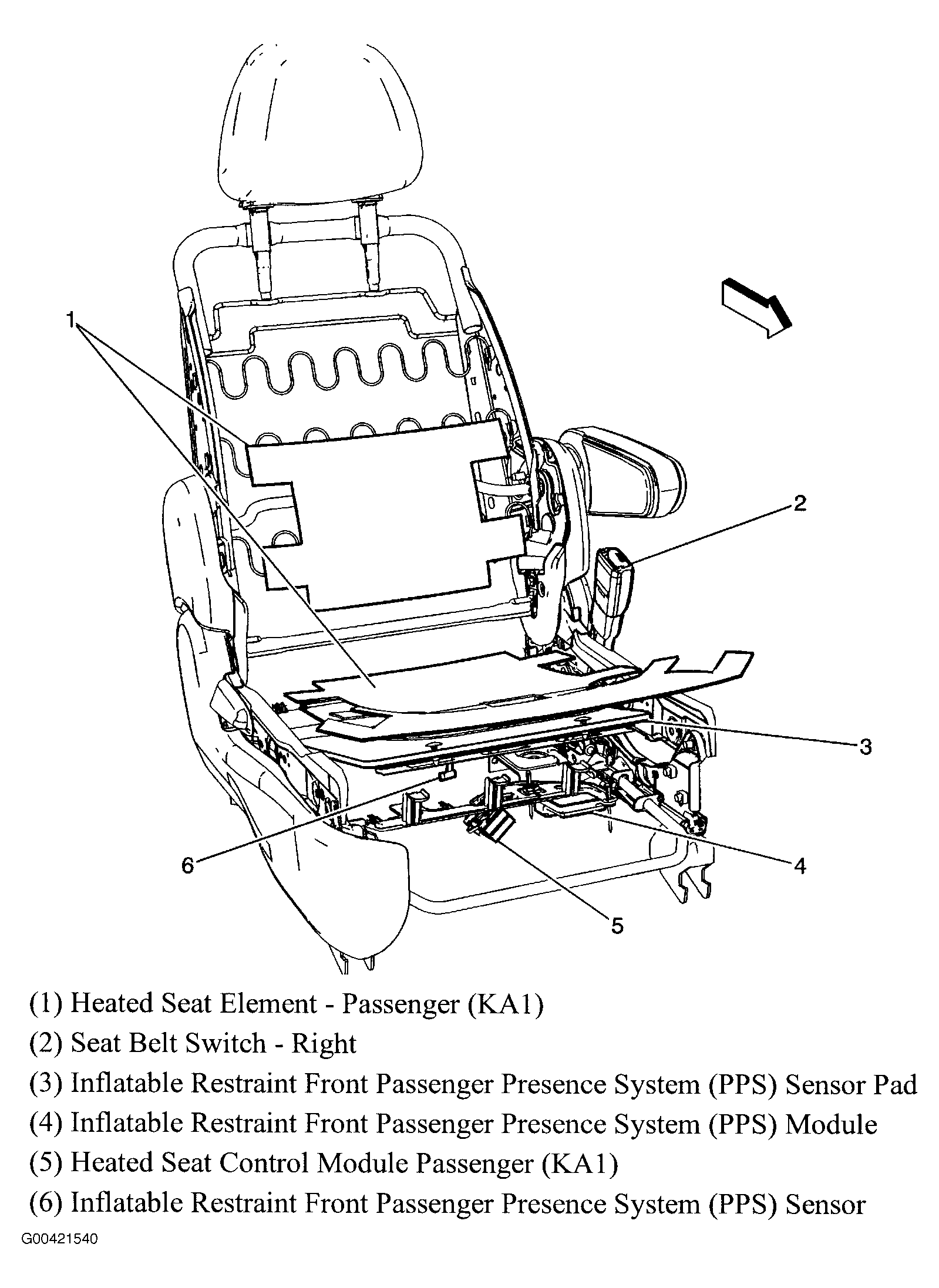 1

2

3

6

4

5

(1) Heated Seat Element - Passenger (KA1)
(2) Seat Belt Switch - Right
(3) Inflatable Restraint Front Passenger Presence System (PPS) Sensor Pad
(4) Inflatable Restraint Front Passenger Presence System (PPS) Module
(5) Heated Seat Control Module Passenger (KA1)
(6) Inflatable Restraint Front Passenger Presence System (PPS) Sensor

G00421540