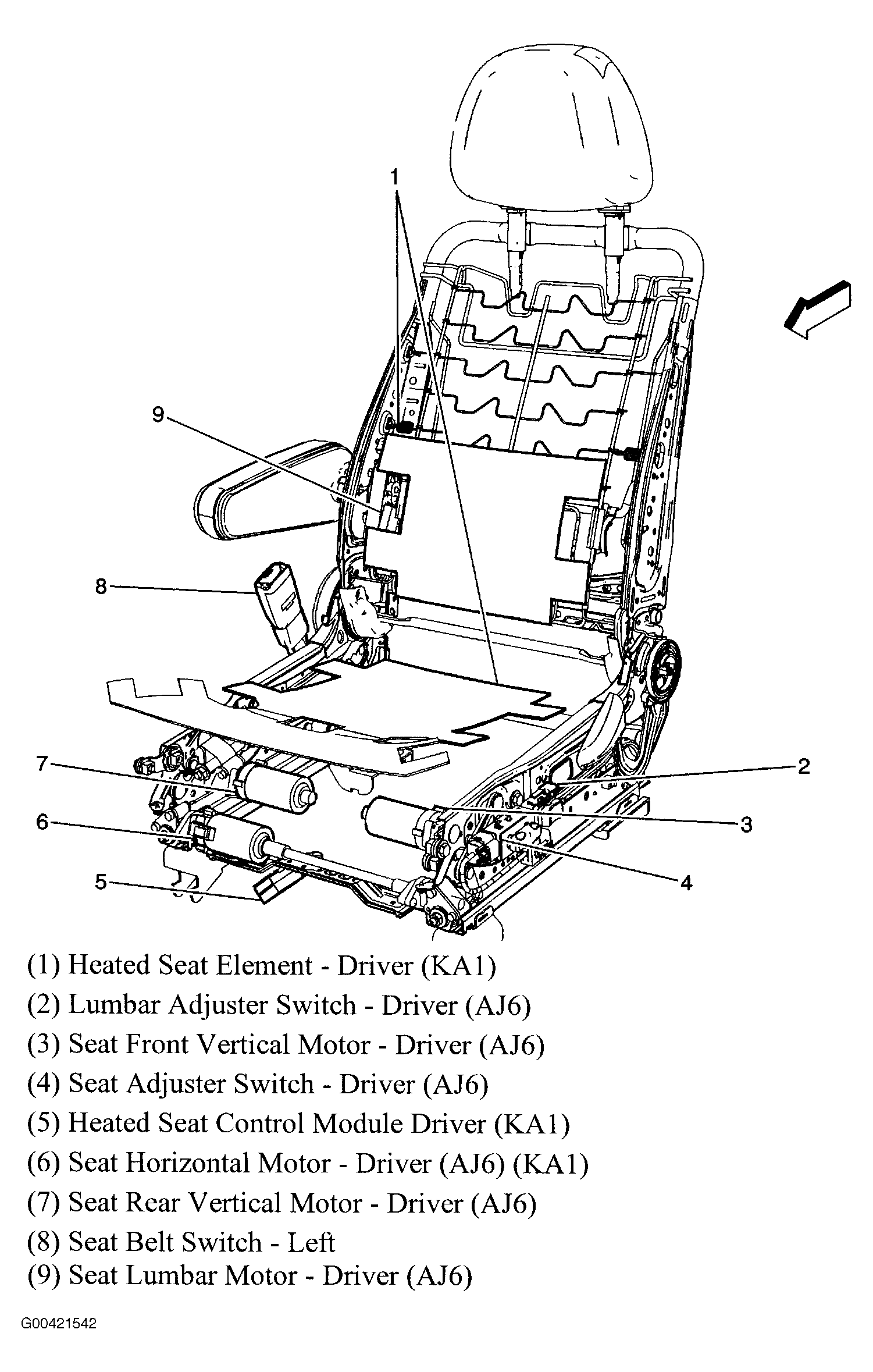 1

9

8

7

6

5

2

3

4

(1) Heated Seat Element - Driver (KA1)
(2) Lumbar Adjuster Switch - Driver (AJ6)
(3) Seat Front Vertical Motor - Driver (AJ6)
(4) Seat Adjuster Switch - Driver (AJ6)
(5) Heated Seat Control Module Driver (KA1)
(6) Seat Horizontal Motor - Driver (AJ6) (KA1)
(7) Seat Rear Vertical Motor - Driver (AJ6)
(8) Seat Belt Switch - Left
(9) Seat Lumbar Motor - Driver (AJ6)

G00421542