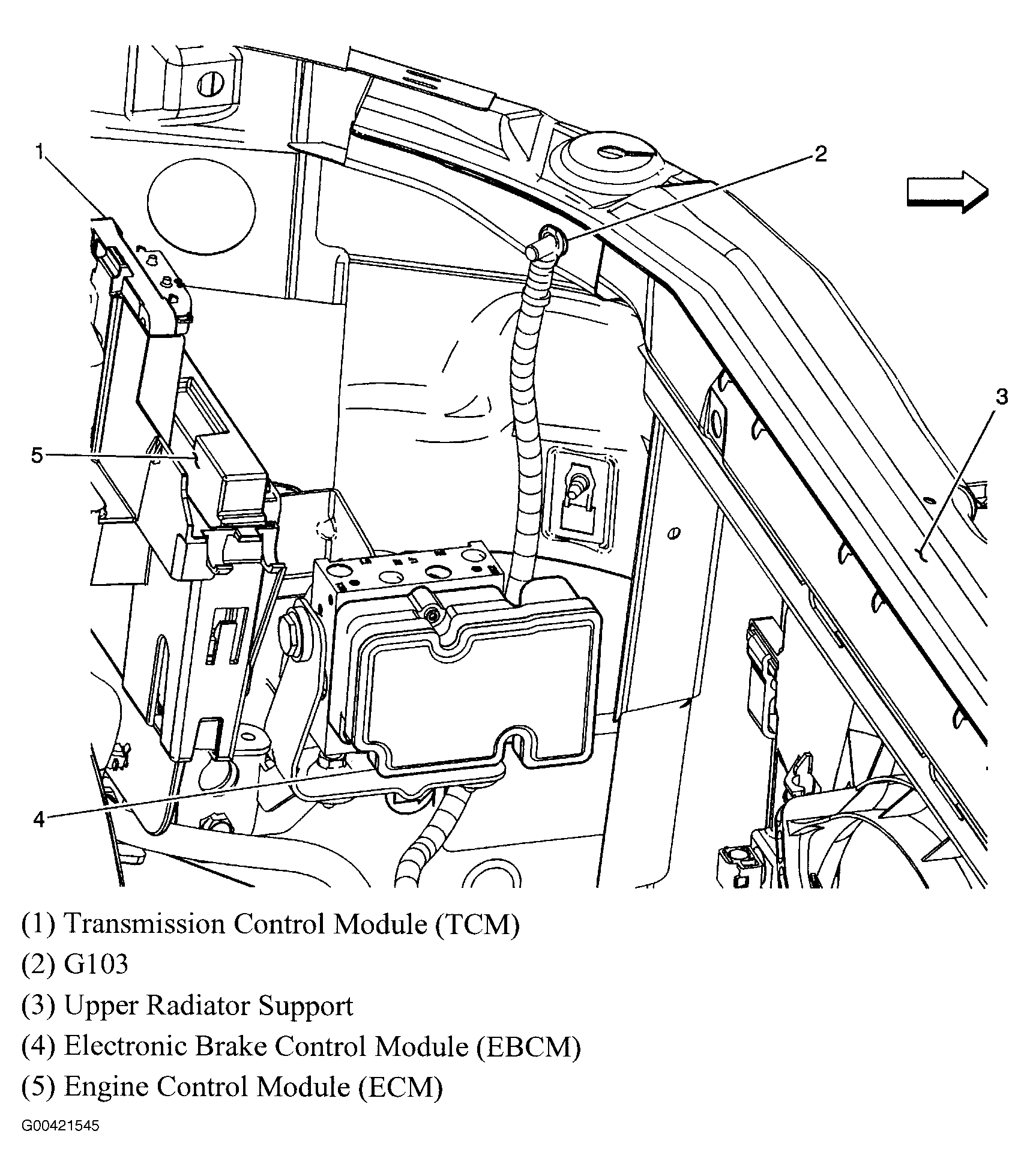 1

2

3

5

4

(1) Transmission Control Module (TCM)

(2) G103

(3) Upper Radiator Support

(4) Electronic Brake Control Module (EBCM)

(5) Engine Control Module (ECM)

G00421545