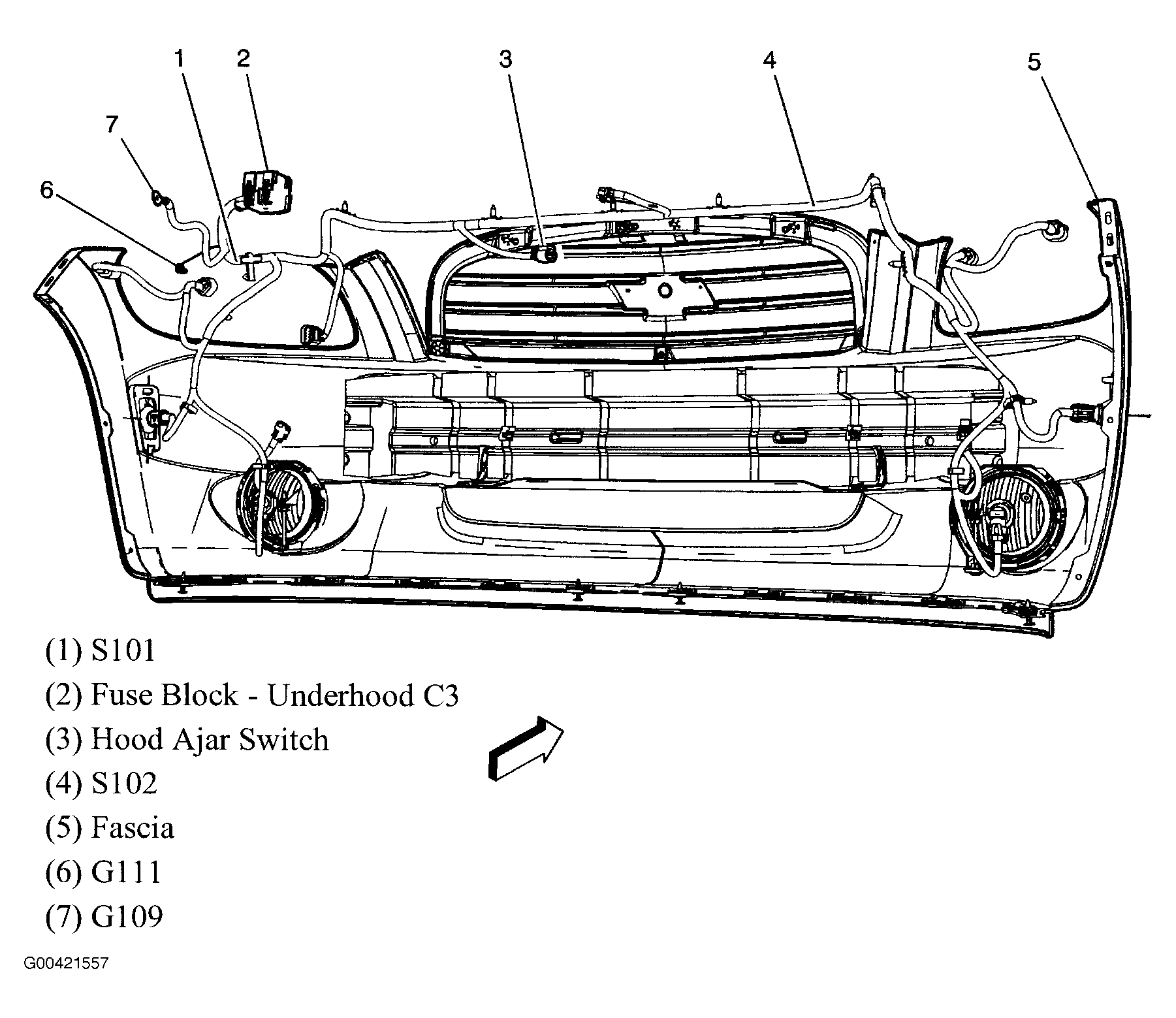 1 2 3 4 5
7
6

(1) S101
(2) Fuse Block - Underhood C3
(3) Hood Ajar Switch
(4) S102
(5) Fascia
(6) G111
(7) G109

G00421557