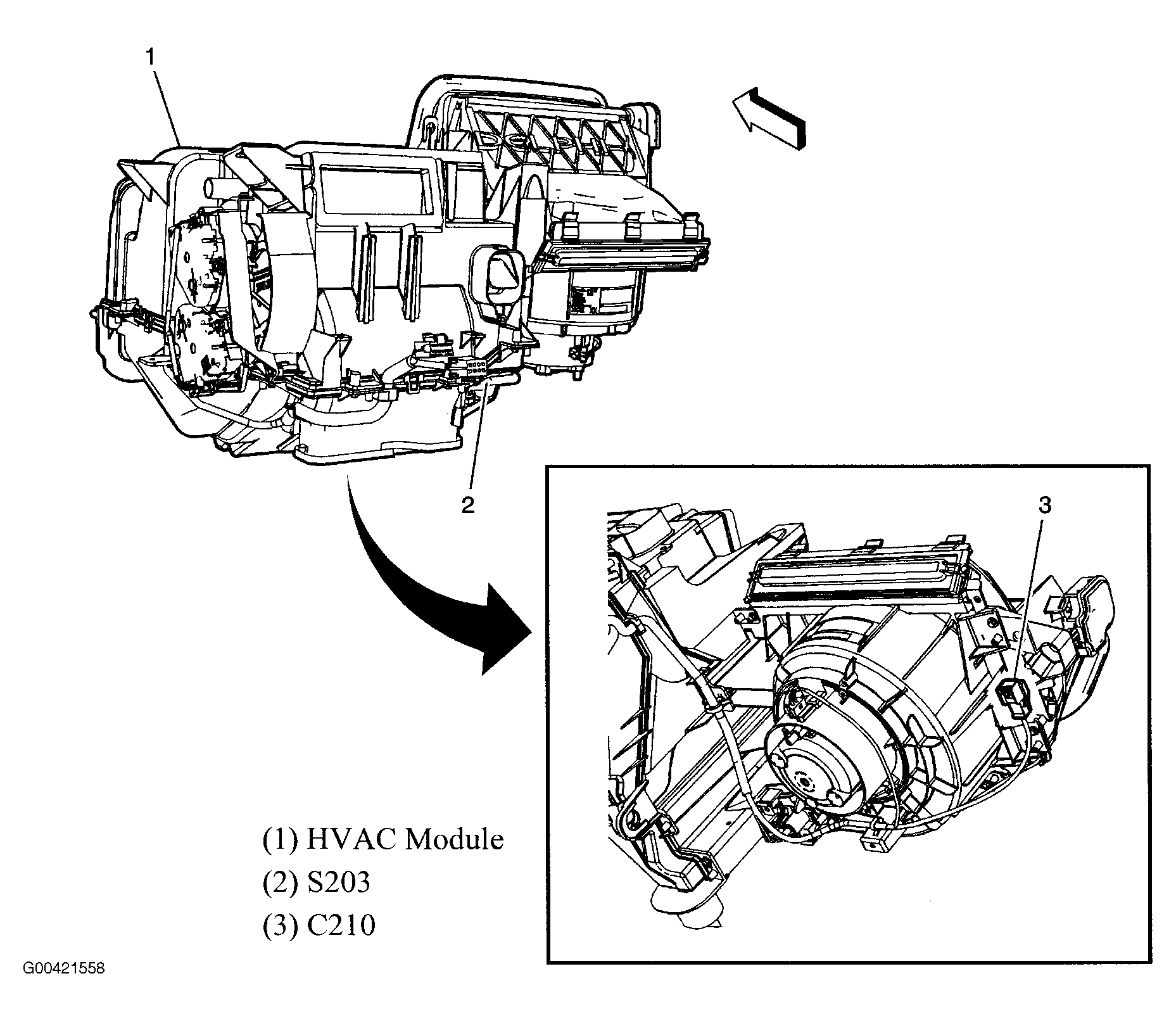 1

2

3

(1) HVAC Module
(2) S203
(3) C210

G00421558