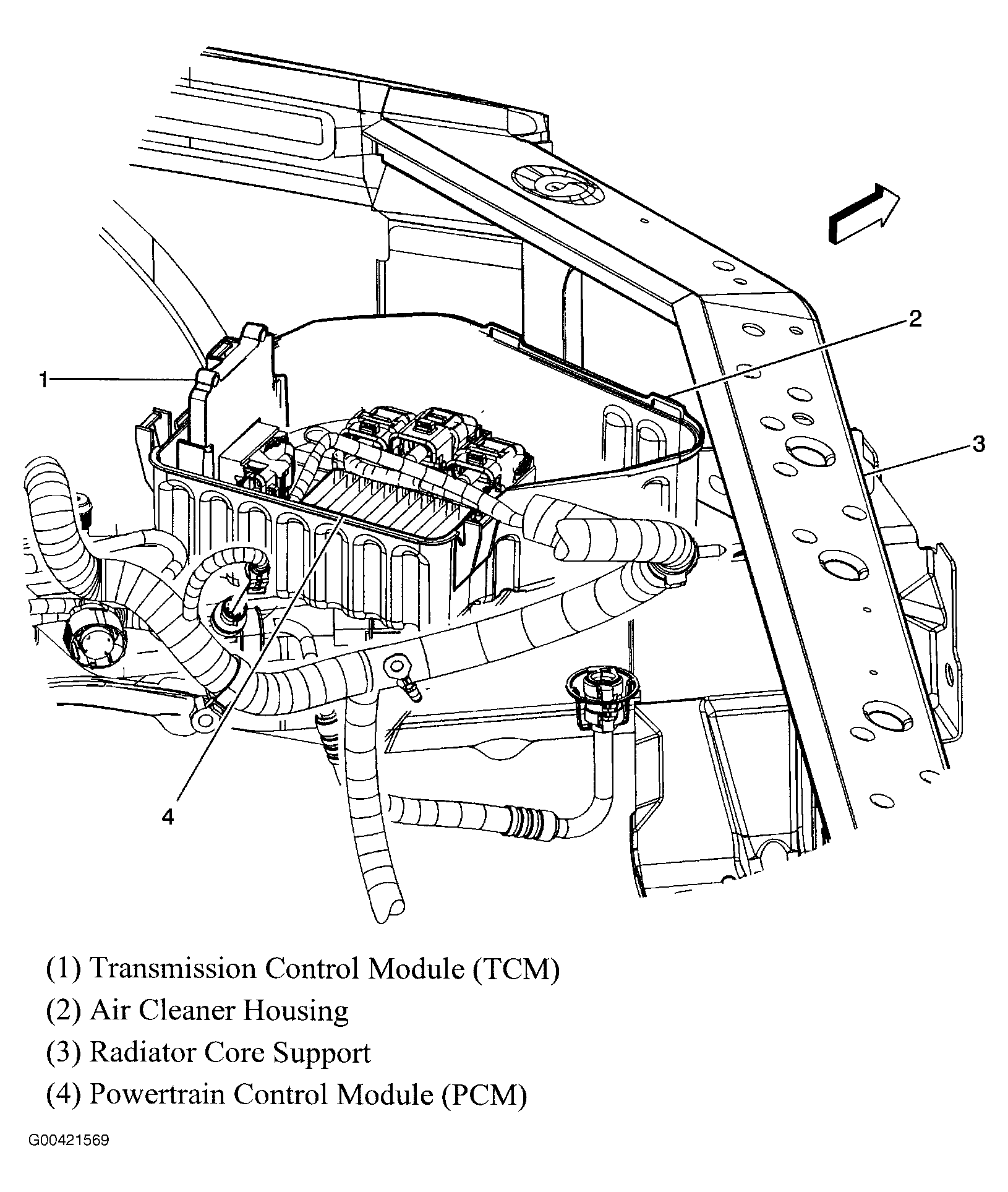 2

1

3

4

(1) Transmission Control Module (TCM)

(2) Air Cleaner Housing

(3) Radiator Core Support

(4) Powertrain Control Module (PCM)

G00421569