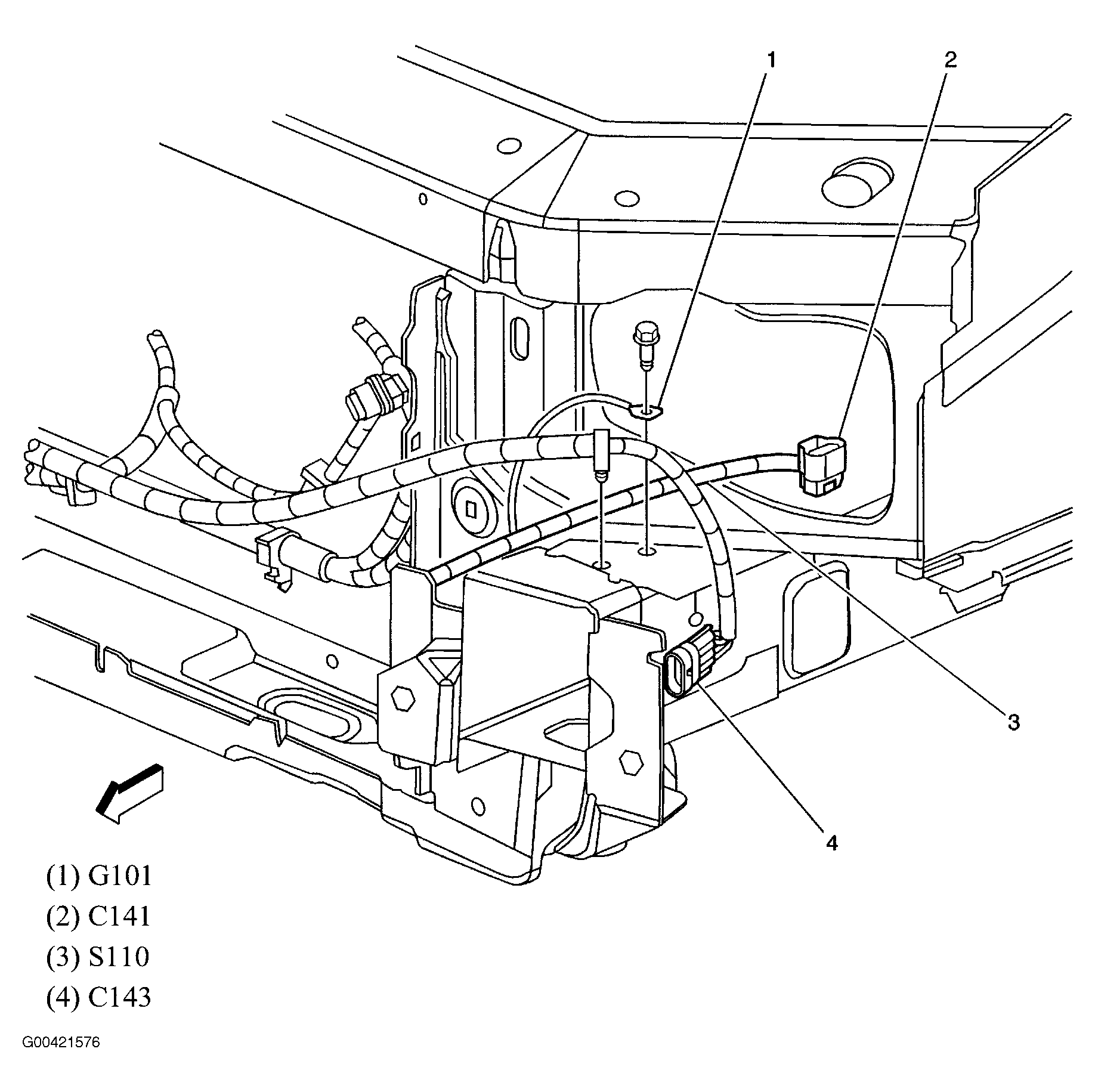 1
2
3
4

(1) G101
(2) C141
(3) S110
(4) C143

G00421576