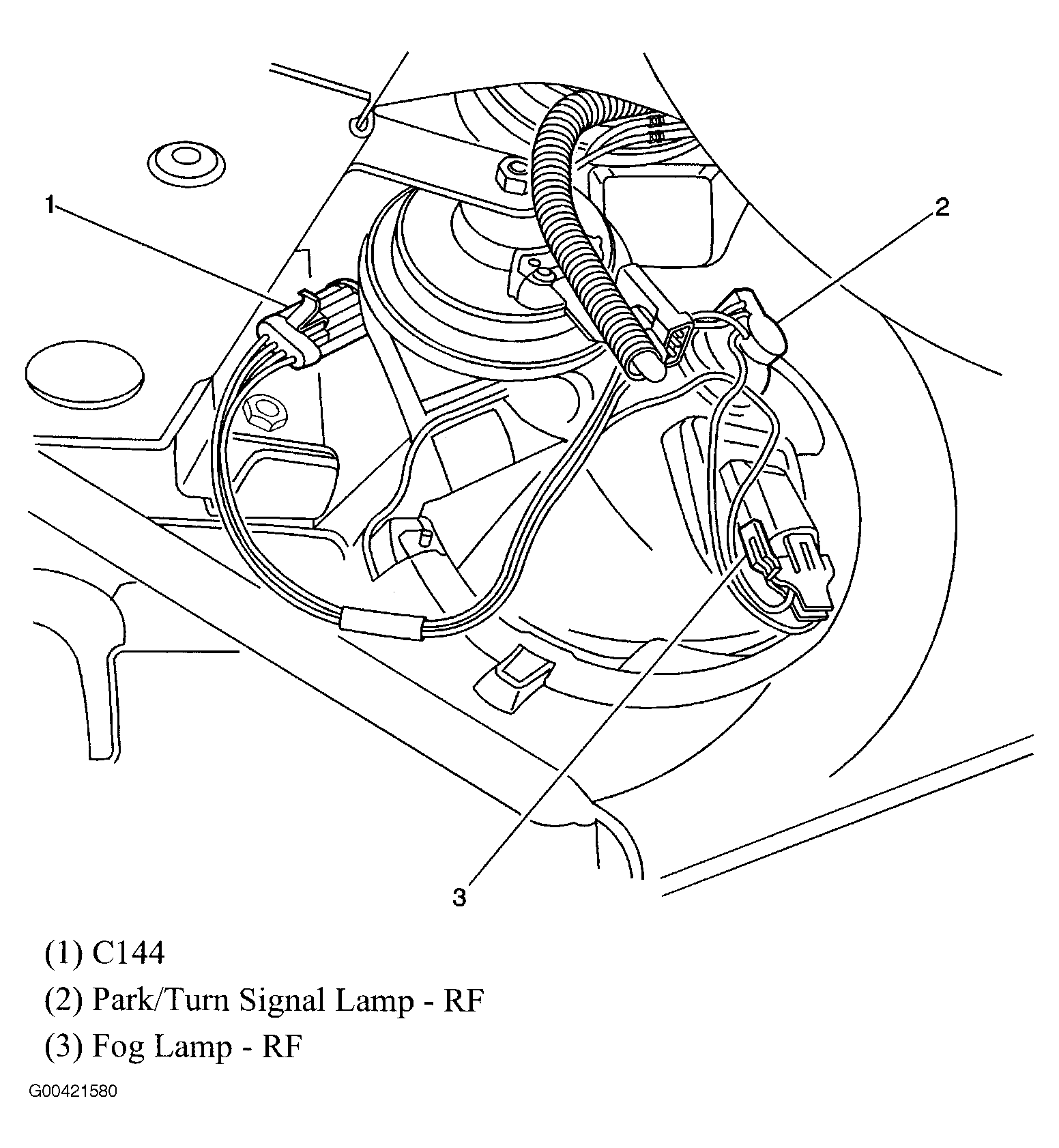 1

2

3

(1) C144

(2) Park/Turn Signal Lamp - RF

(3) Fog Lamp - RF

G00421580