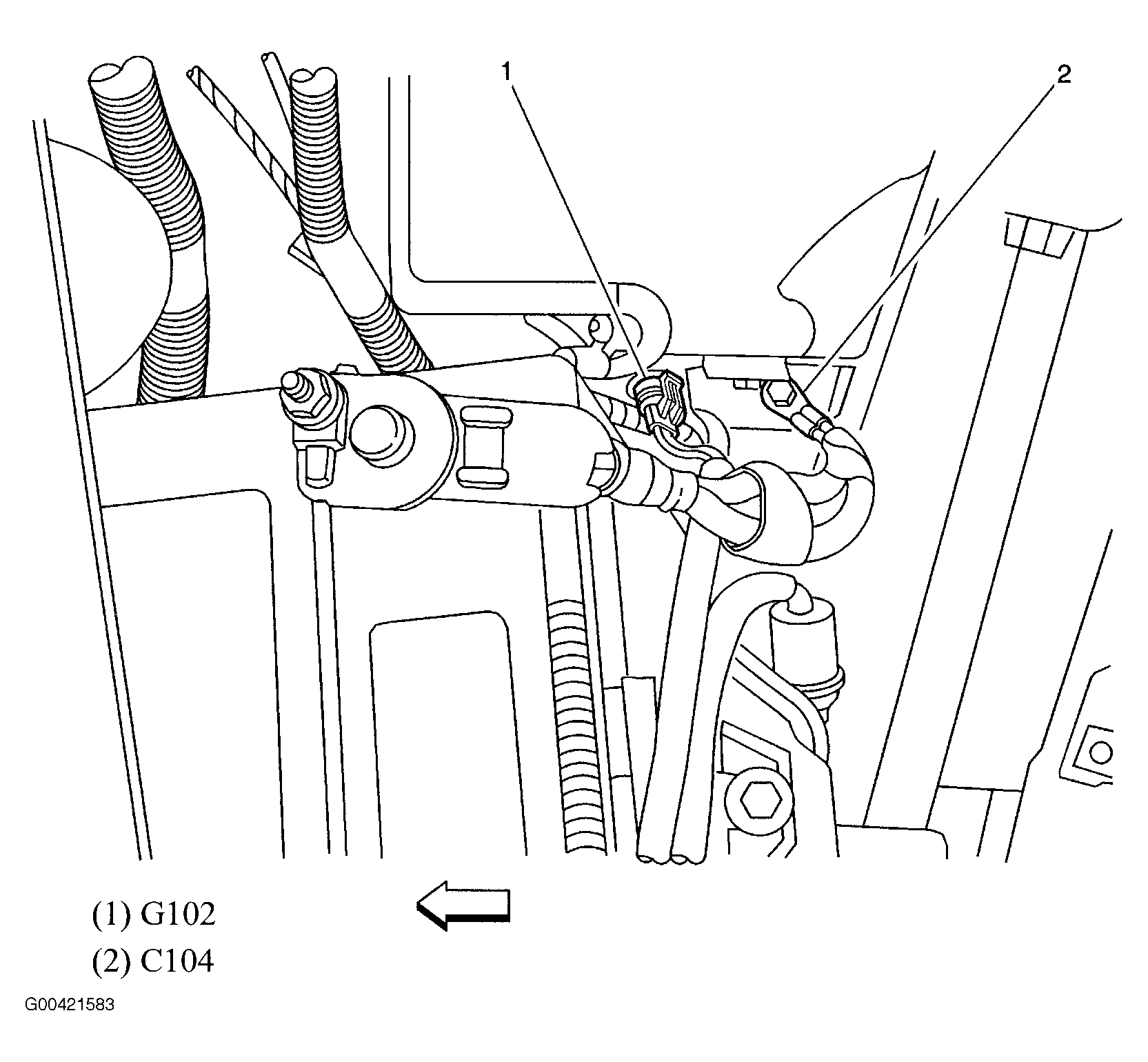 1
2

(1) G102
(2) C104

G00421583