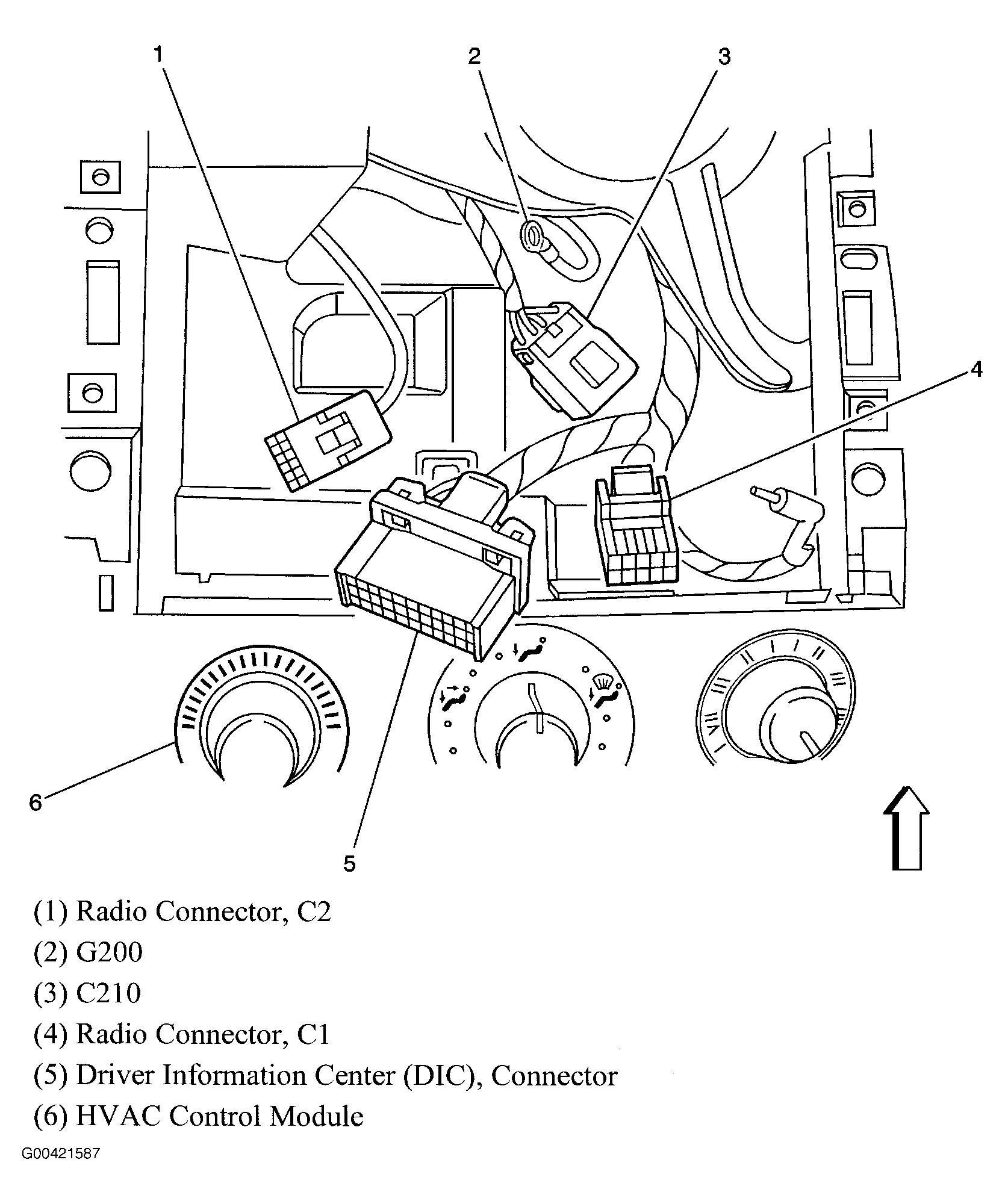 1
2
3
4
6
5

(1) Radio Connector, C2
(2) G200
(3) C210
(4) Radio Connector, C1
(5) Driver Information Center (DIC), Connector
(6) HVAC Control Module

G00421587