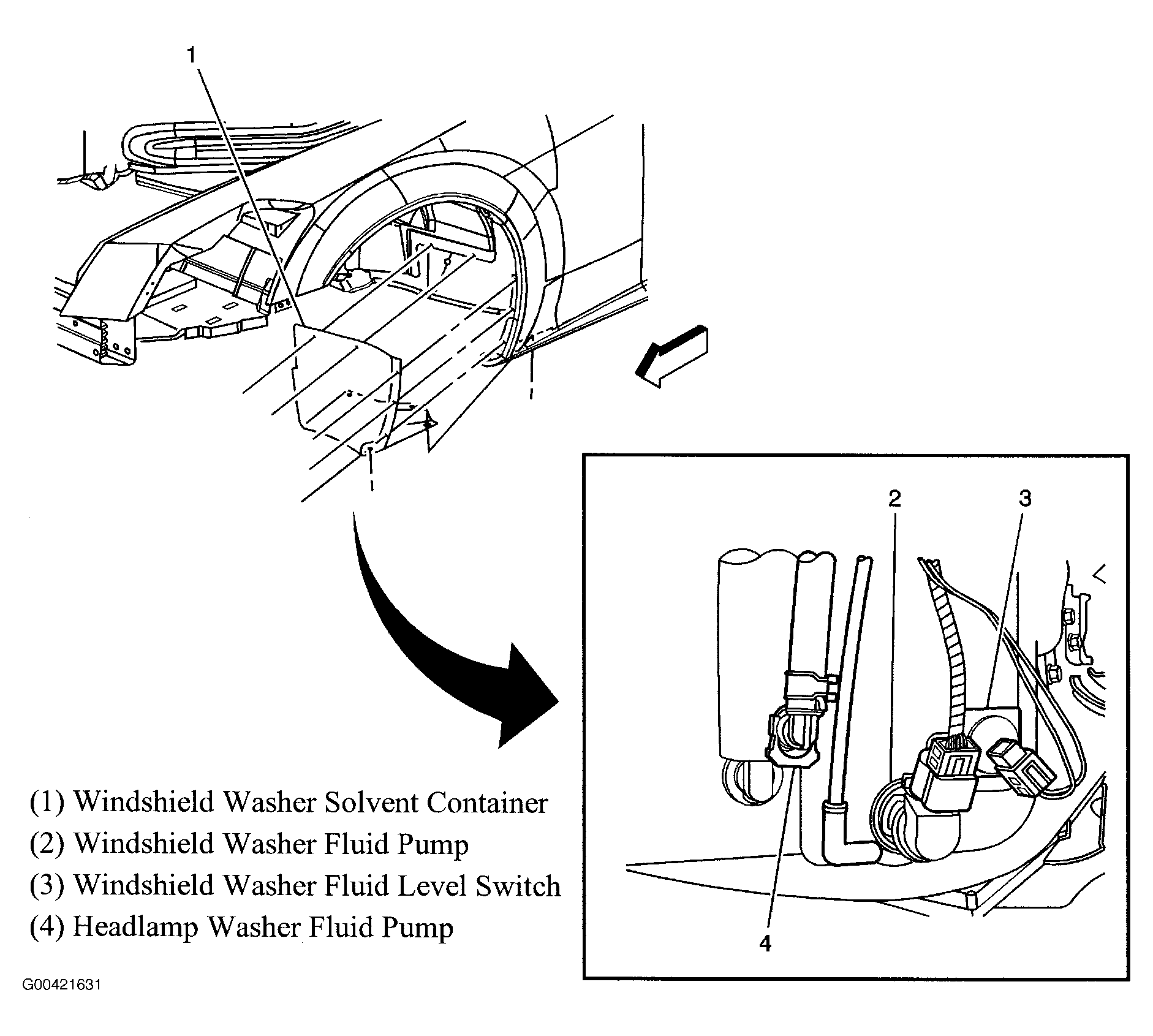 1

2

3

4

(1) Windshield Washer Solvent Container
(2) Windshield Washer Fluid Pump
(3) Windshield Washer Fluid Level Switch
(4) Headlamp Washer Fluid Pump

G00421631