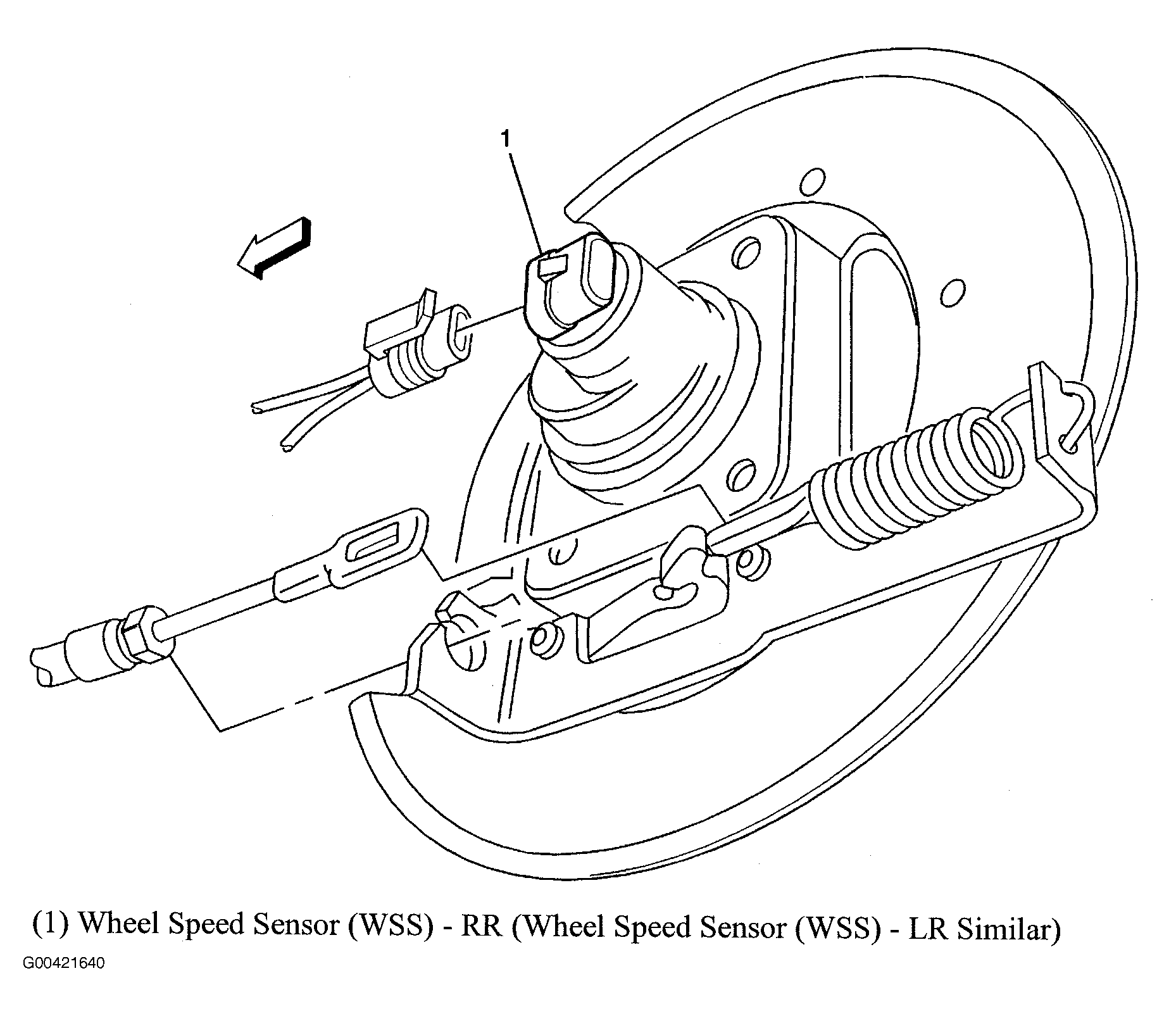 1

(1) Wheel Speed Sensor (WSS) - RR (Wheel Speed Sensor (WSS) - LR Similar)

G00421640