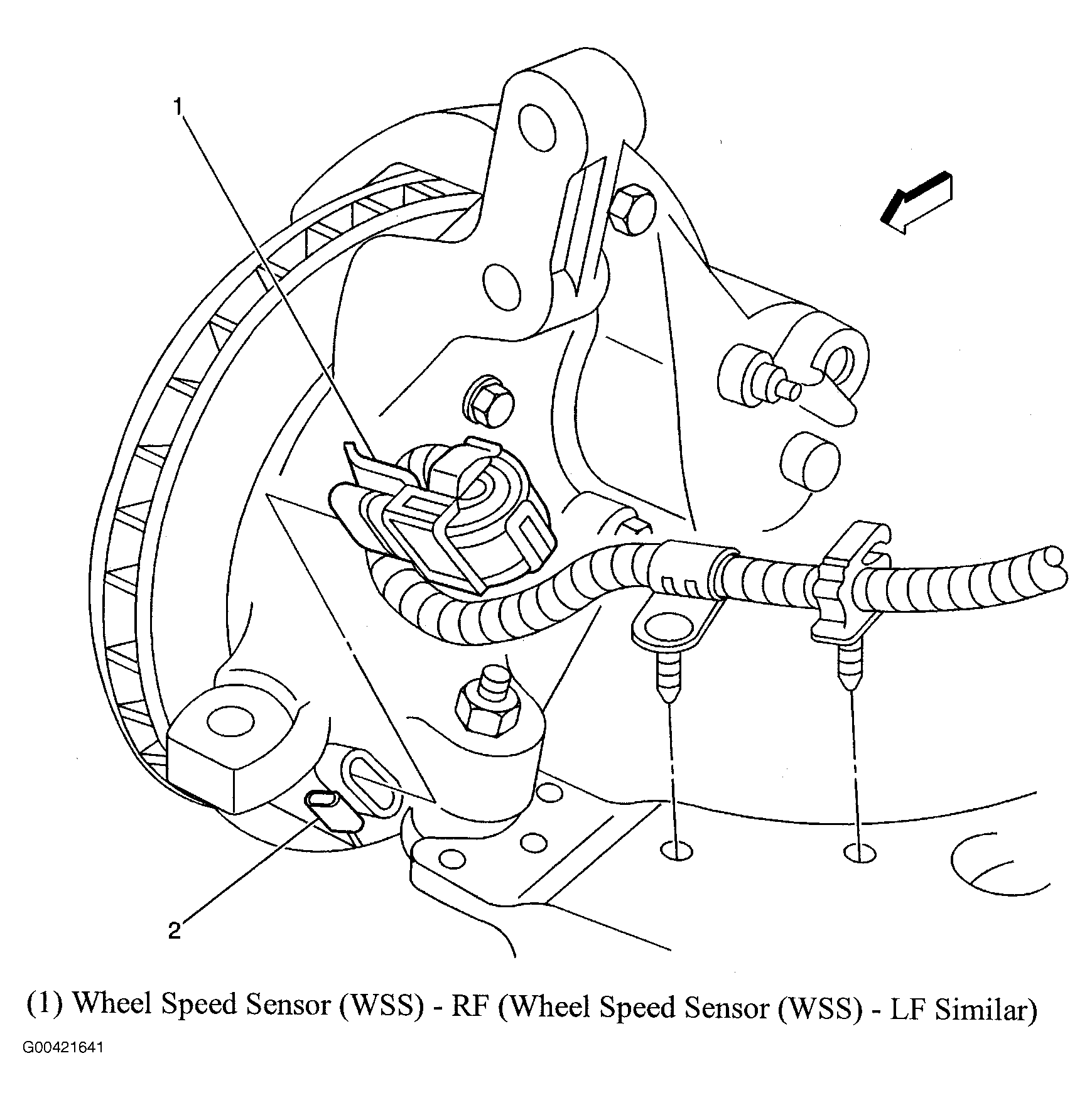 1

2

(1) Wheel Speed Sensor (WSS) - RF (Wheel Speed Sensor (WSS) - LF Similar)

G00421641