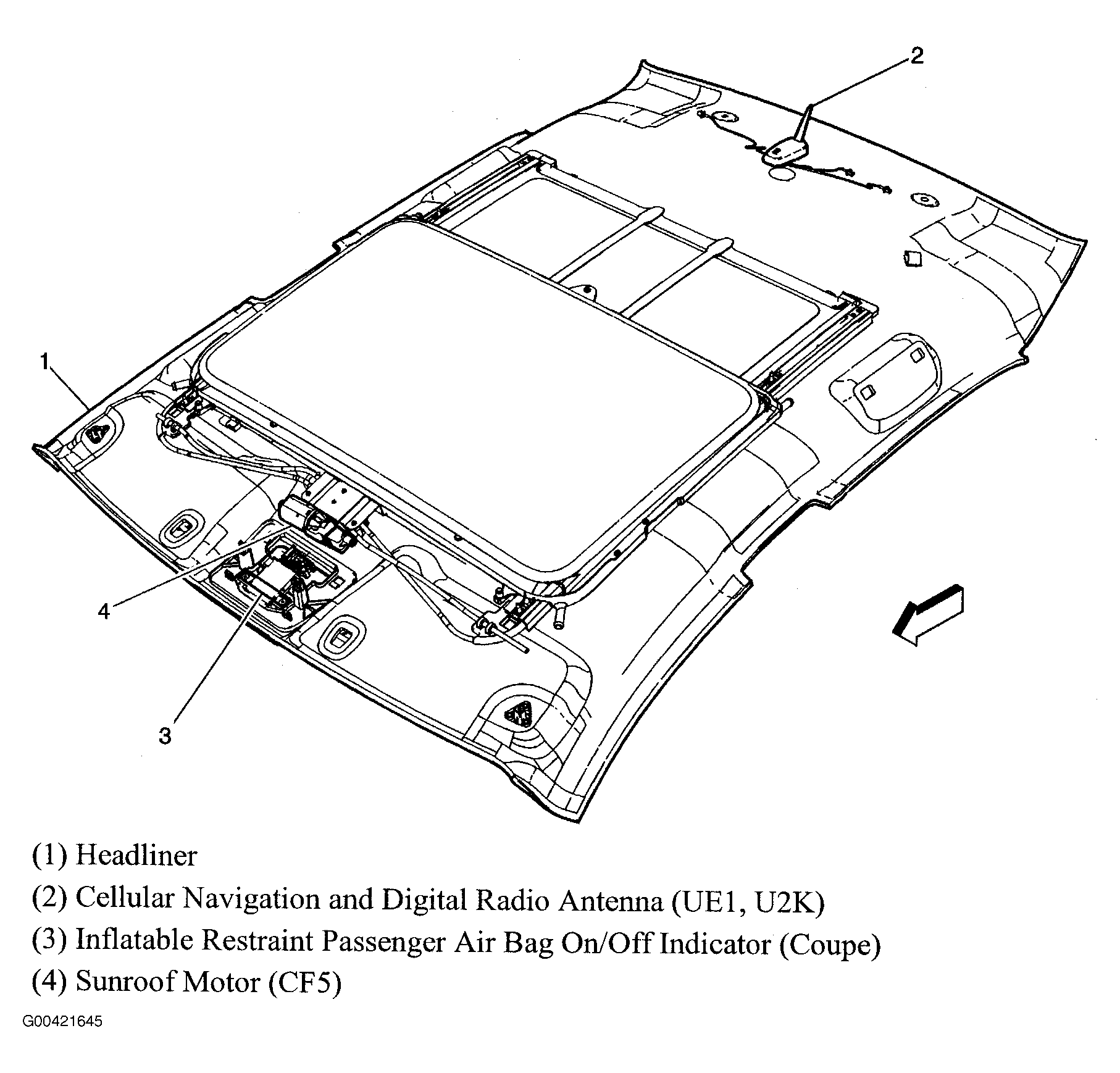 2

1

4

3

(1) Headliner
(2) Cellular Navigation and Digital Radio Antenna (UE1, U2K)
(3) Inflatable Restraint Passenger Air Bag On/Off Indicator (Coupe)
(4) Sunroof Motor (CF5)

G00421645