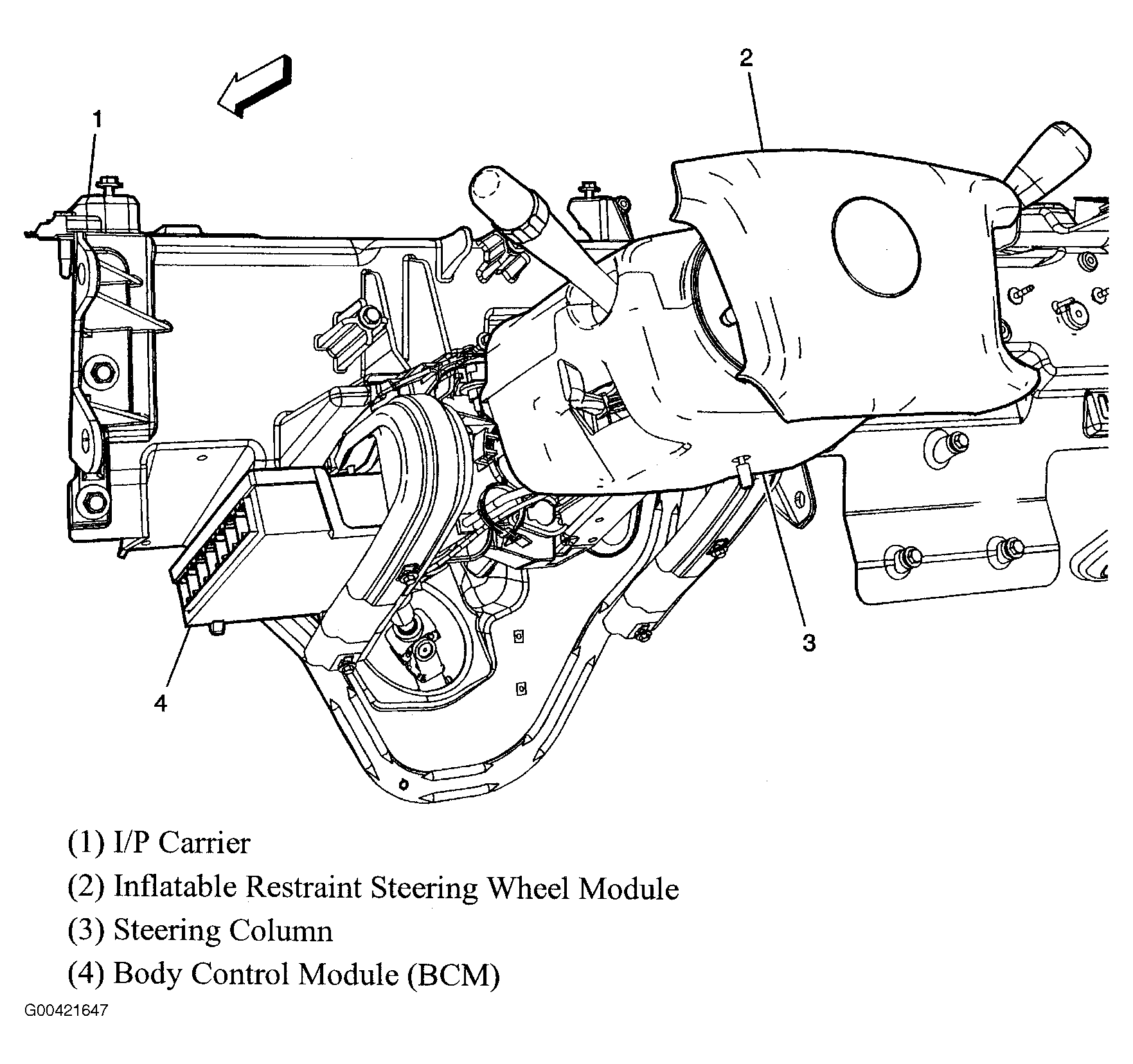 2

1

3

4

(1) I/P Carrier

(2) Inflatable Restraint Steering Wheel Module

(3) Steering Column

(4) Body Control Module (BCM)

G00421647