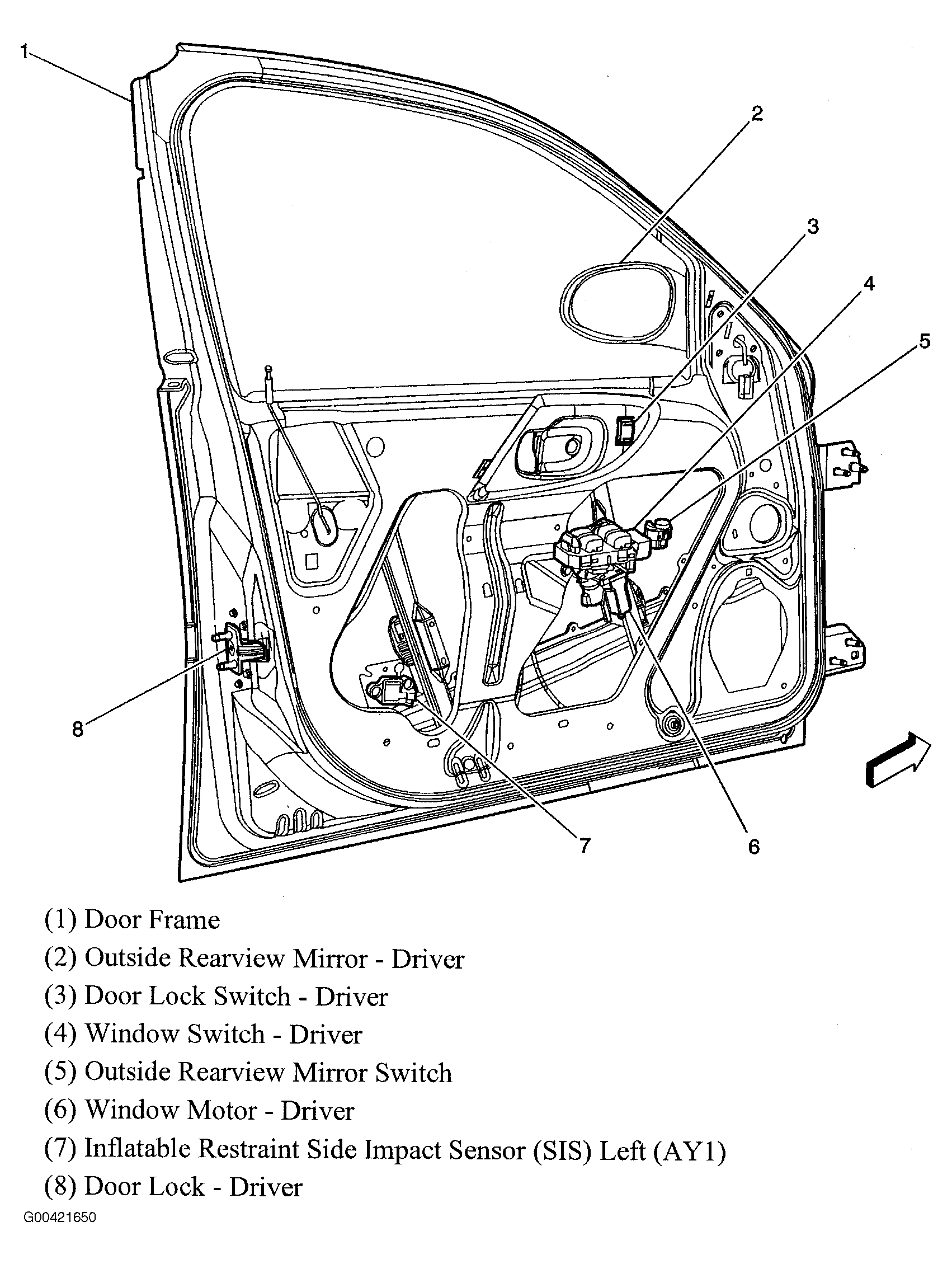 1
2
3
4
5
8
7
6

(1) Door Frame
(2) Outside Rearview Mirror - Driver
(3) Door Lock Switch - Driver
(4) Window Switch - Driver
(5) Outside Rearview Mirror Switch
(6) Window Motor - Driver
(7) Inflatable Restraint Side Impact Sensor (SIS) Left (AY1)
(8) Door Lock - Driver

G00421650